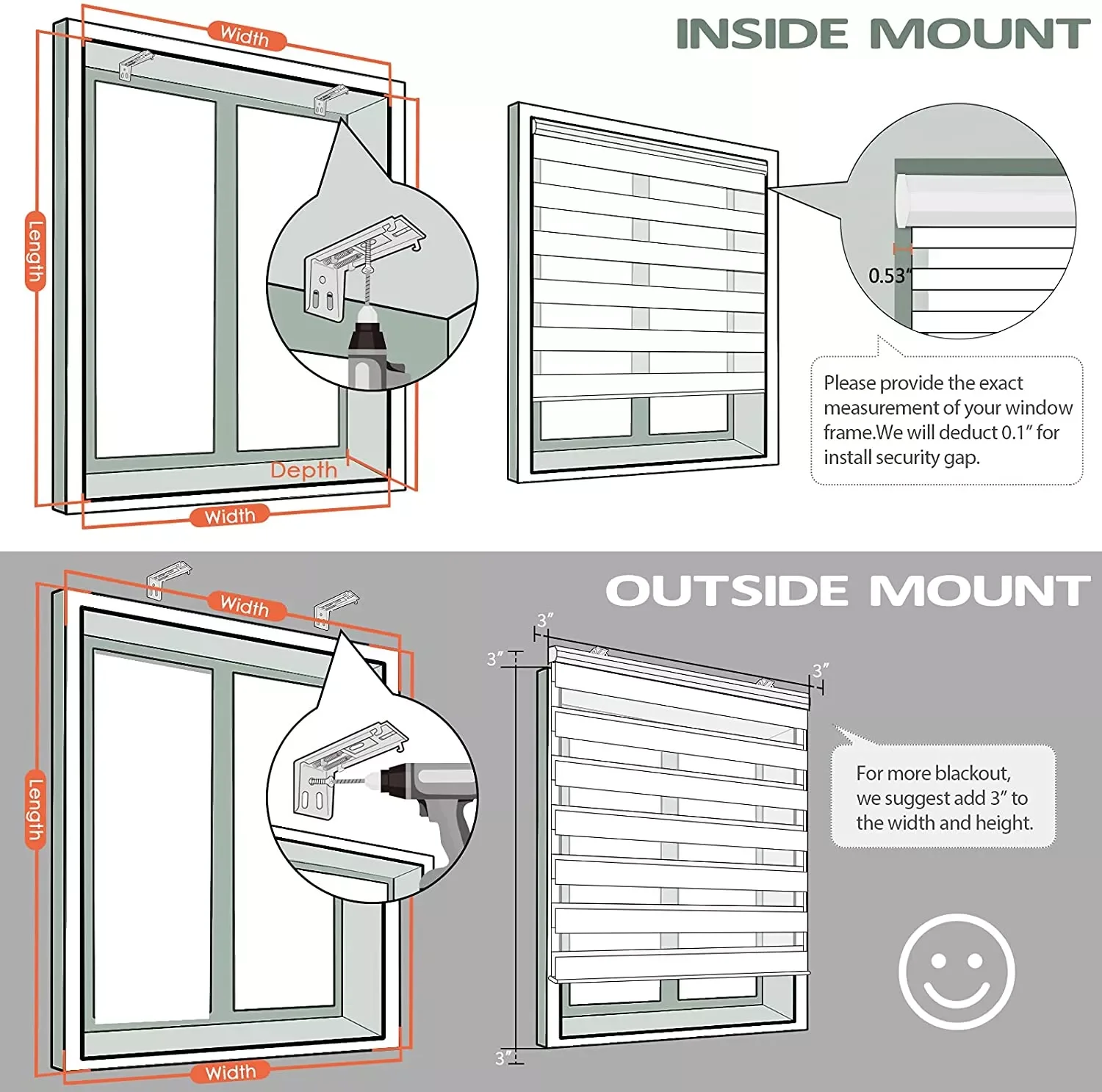 INSIDE MOUNT

Width

Length

Depth

Width

0.53"

Please provide the exact measurement of your window frame.We will deduct 0.1" for install security gap.

OUTSIDE MOUNT

Width

Length

Width

3"

3"

3"

3"

For more blackout, we suggest add 3" to the width and height.