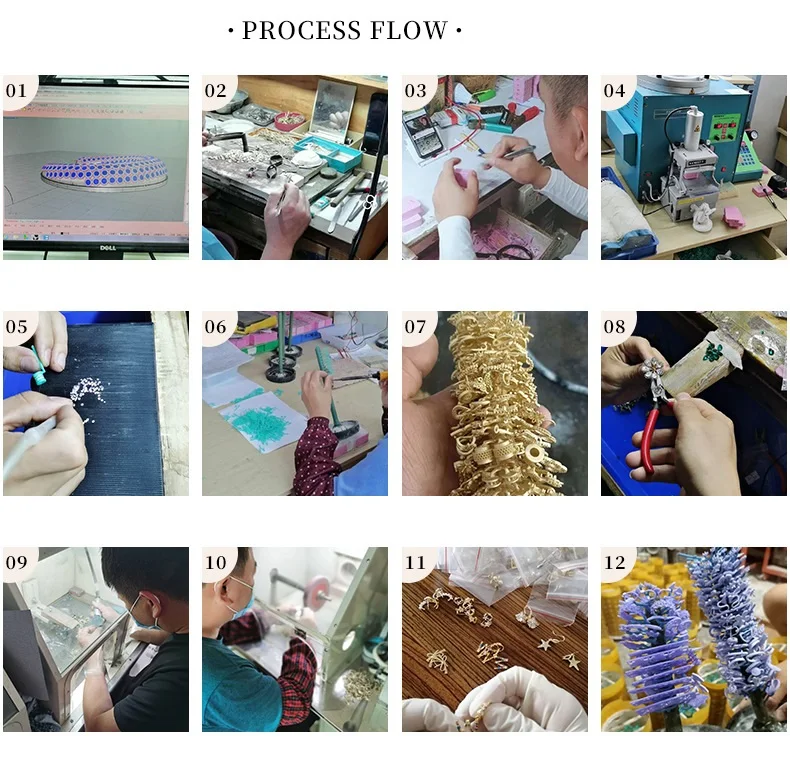 · PROCESS FLOW ·

01

DELL

02

03

04

05

06

07

08

09

10

11

12