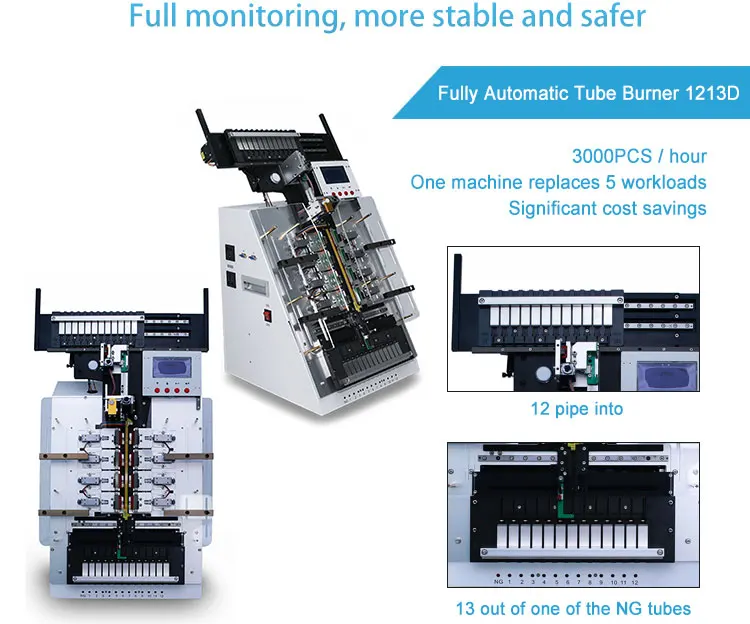 Full monitoring, more stable and safer

Fully Automatic Tube Burner 1213D

3000PCS / hour
One machine replaces 5 workloads
Significant cost savings

12 pipe into

NG 1 2 3 4 5 6 7 8 9 10 11 12

13 out of one of the NG tubes