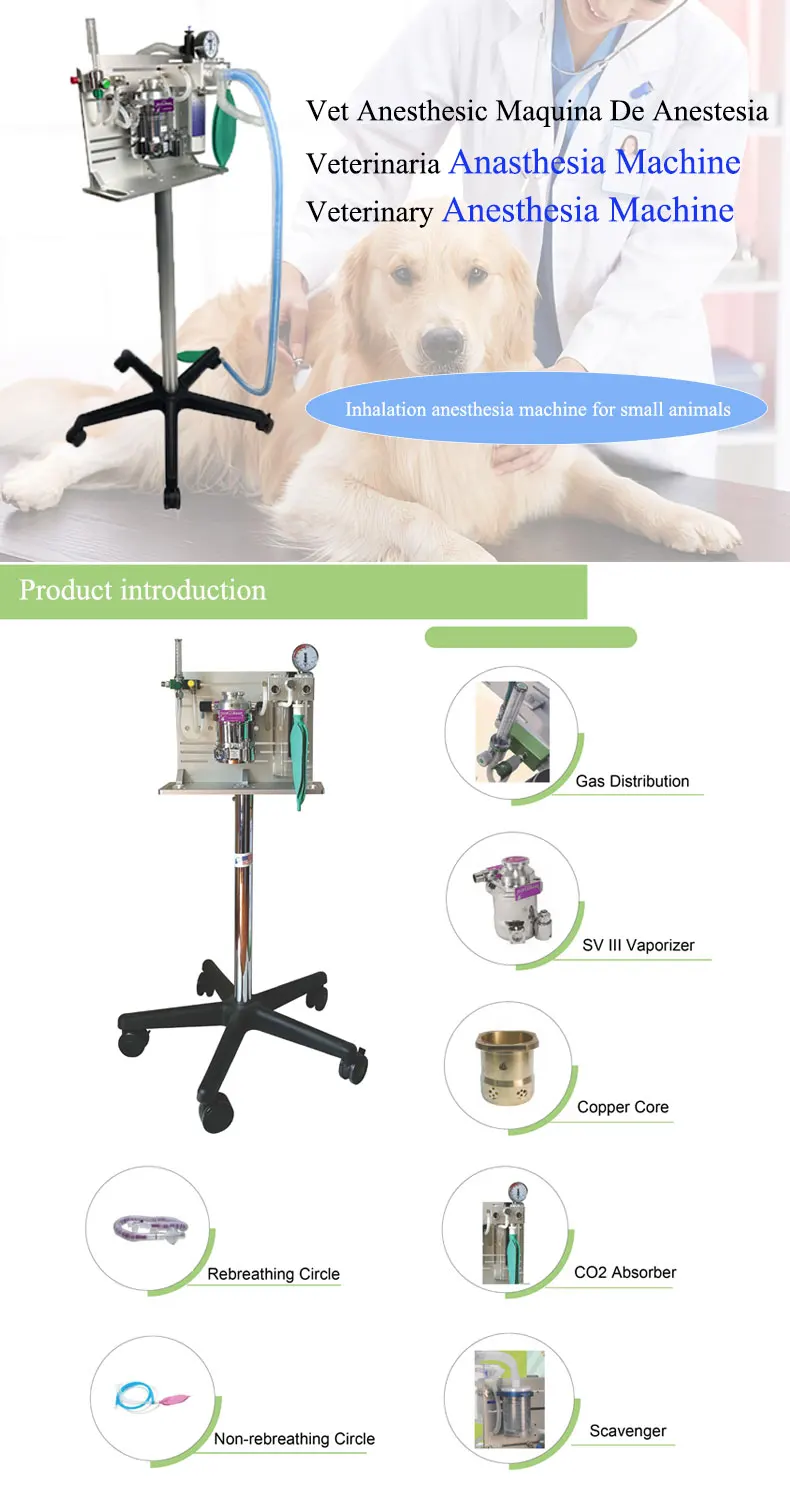 Vet Anesthesic Maquina De Anestesia
Veterinaria Anasthesia Machine
Veterinary Anesthesia Machine

Inhalation anesthesia machine for small animals

Product introduction

Gas Distribution

SV III Vaporizer

Copper Core

Rebreathing Circle

CO2 Absorber

Non-rebreathing Circle

Scavenger