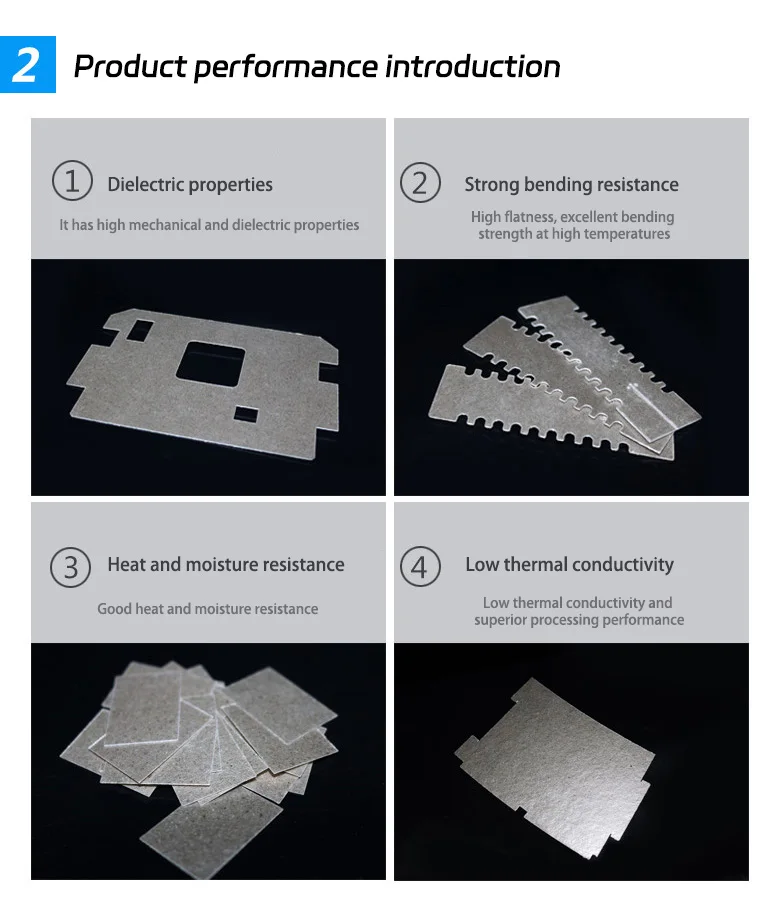 2 Product performance introduction

① Dielectric properties

It has high mechanical and dielectric properties

② Strong bending resistance

High flatness, excellent bending strength at high temperatures

③ Heat and moisture resistance

Good heat and moisture resistance

④ Low thermal conductivity

Low thermal conductivity and superior processing performance