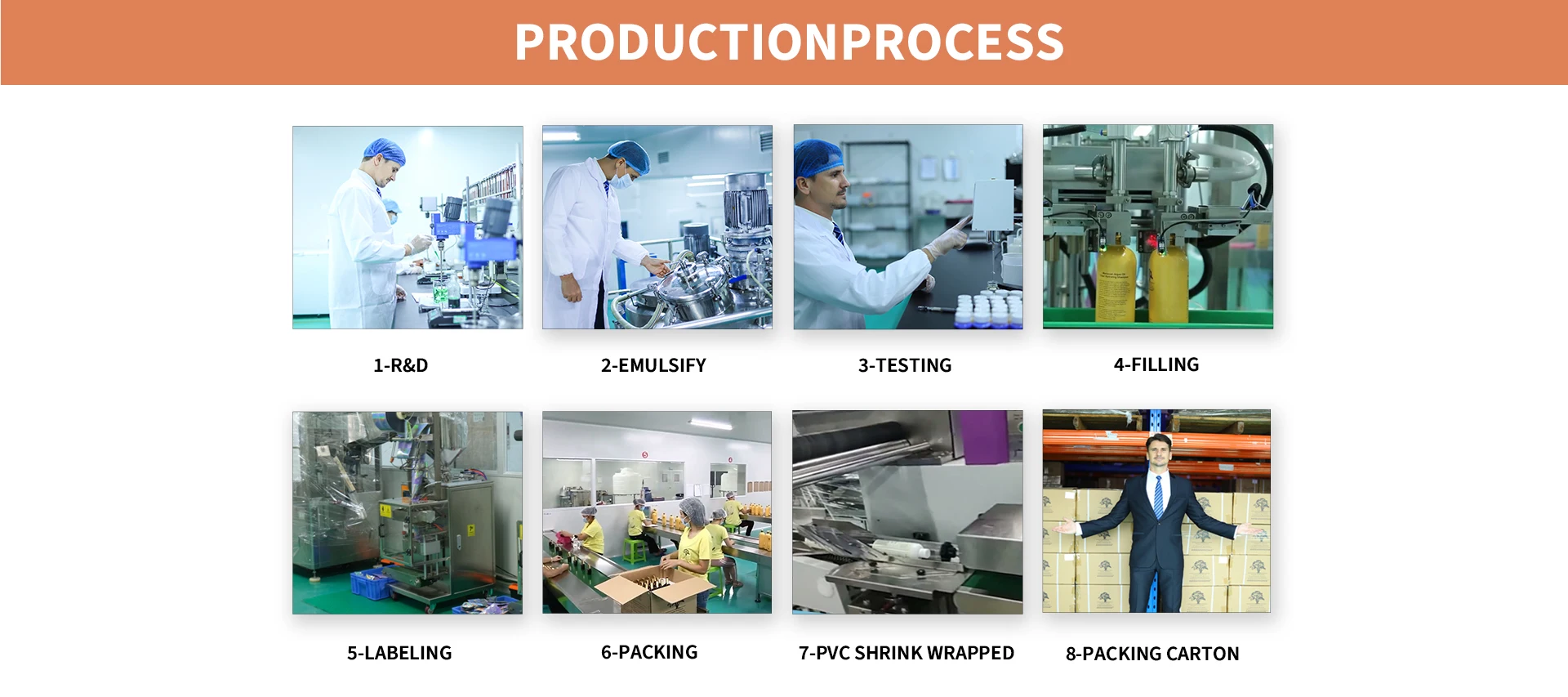 PRODUCTIONPROCESS

1-R&D

2-EMULSIFY

3-TESTING

4-FILLING

5-LABELING

6-PACKING

7-PVC SHRINK WRAPPED

8-PACKING CARTON