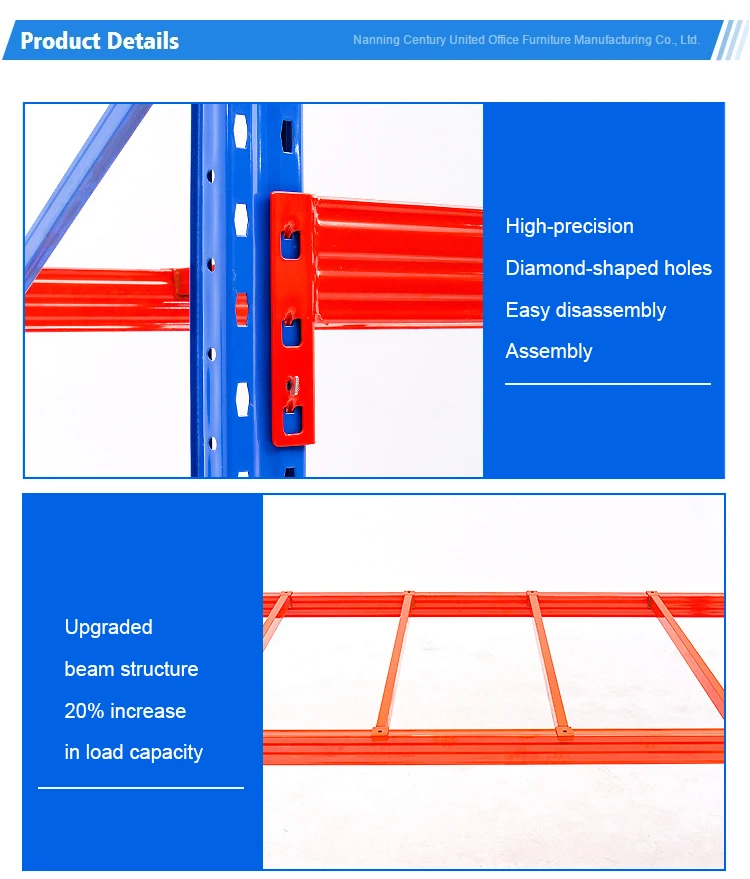 Product Details

Nanning Century United Office Furniture Manufacturing Co., Ltd.

High-precision
Diamond-shaped holes
Easy disassembly
Assembly

Upgraded
beam structure
20% increase
in load capacity