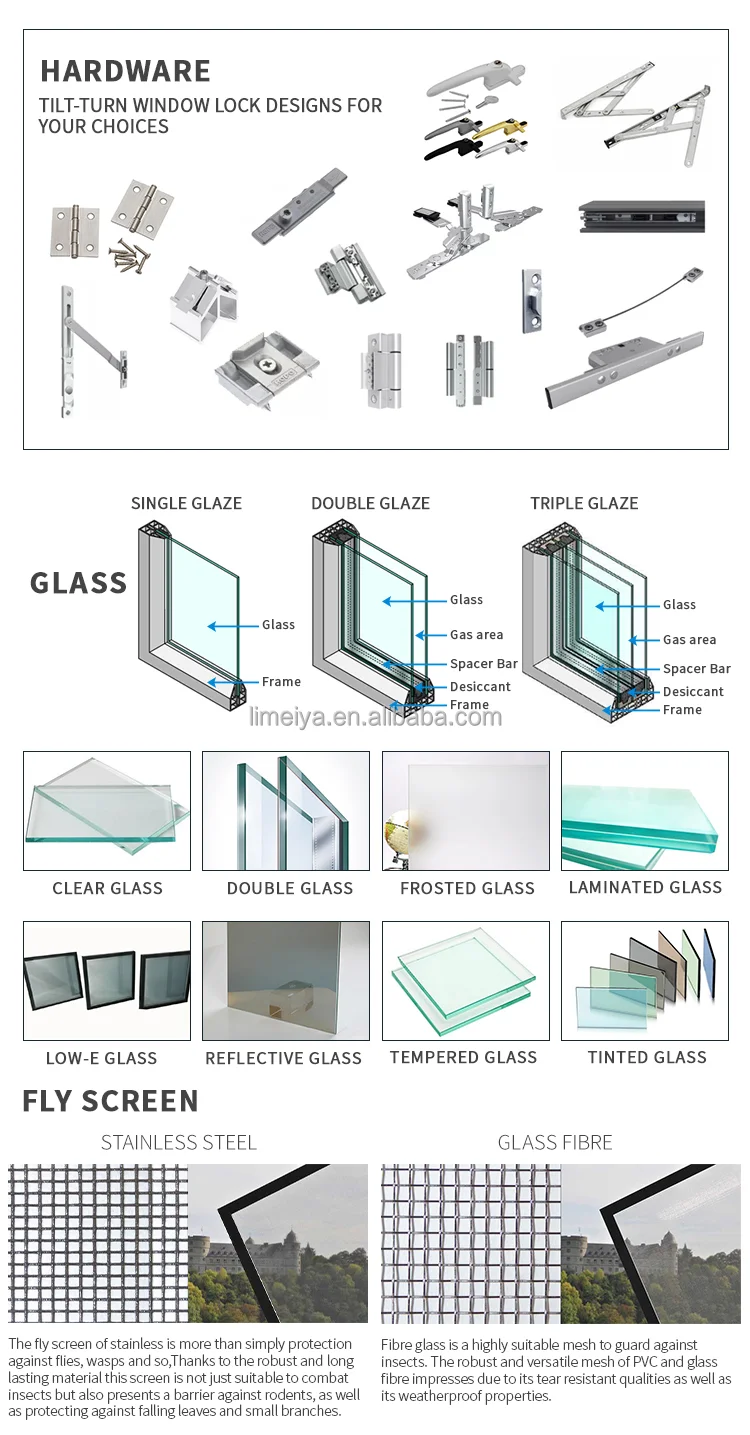 HARDWARE
TILT-TURN WINDOW LOCK DESIGNS FOR YOUR CHOICES

GLASS

SINGLE GLAZE
Glass
Frame

DOUBLE GLAZE
Glass
Gas area
Spacer Bar
Desiccant
Frame

TRIPLE GLAZE
Glass
Gas area
Spacer Bar
Desiccant
Frame

limeiya.en.alibaba.com

CLEAR GLASS
DOUBLE GLASS
FROSTED GLASS
LAMINATED GLASS
LOW-E GLASS
REFLECTIVE GLASS
TEMPERED GLASS
TINTED GLASS

FLY SCREEN

STAINLESS STEEL

The fly screen of stainless is more than simply protection against flies, wasps and so,Thanks to the robust and long lasting material this screen is not just suitable to combat insects but also presents a barrier against rodents, as well as protecting against falling leaves and small branches.

GLASS FIBRE

Fibre glass is a highly suitable mesh to guard against insects. The robust and versatile mesh of PVC and glass fibre impresses due to its tear resistant qualities as well as its weatherproof properties.