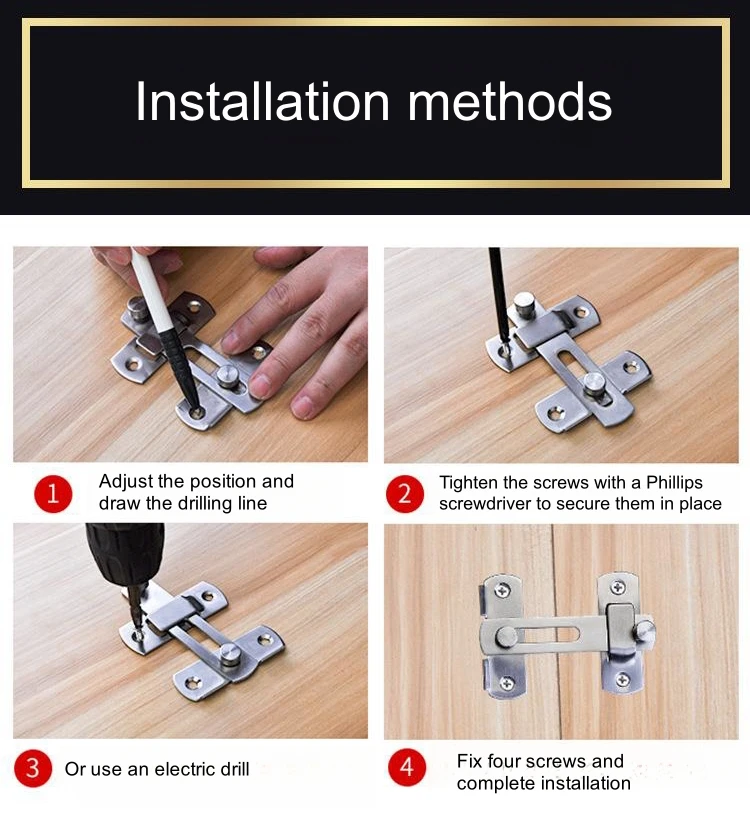 Installation methods

1 Adjust the position and draw the drilling line

2 Tighten the screws with a Phillips screwdriver to secure them in place

3 Or use an electric drill

4 Fix four screws and complete installation