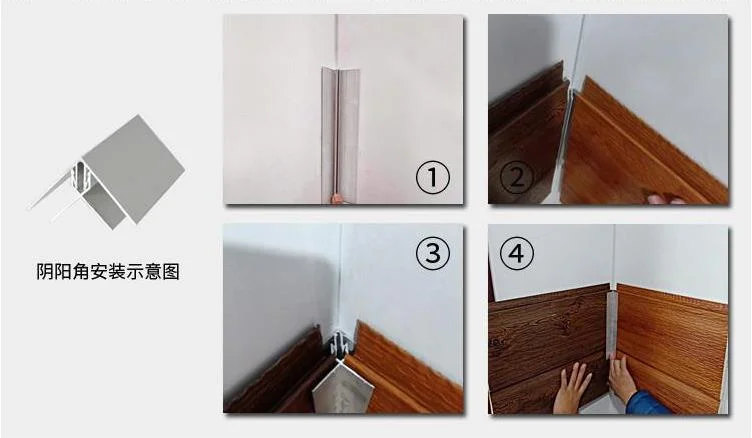 阴阳角安装示意图

①

②

③

④