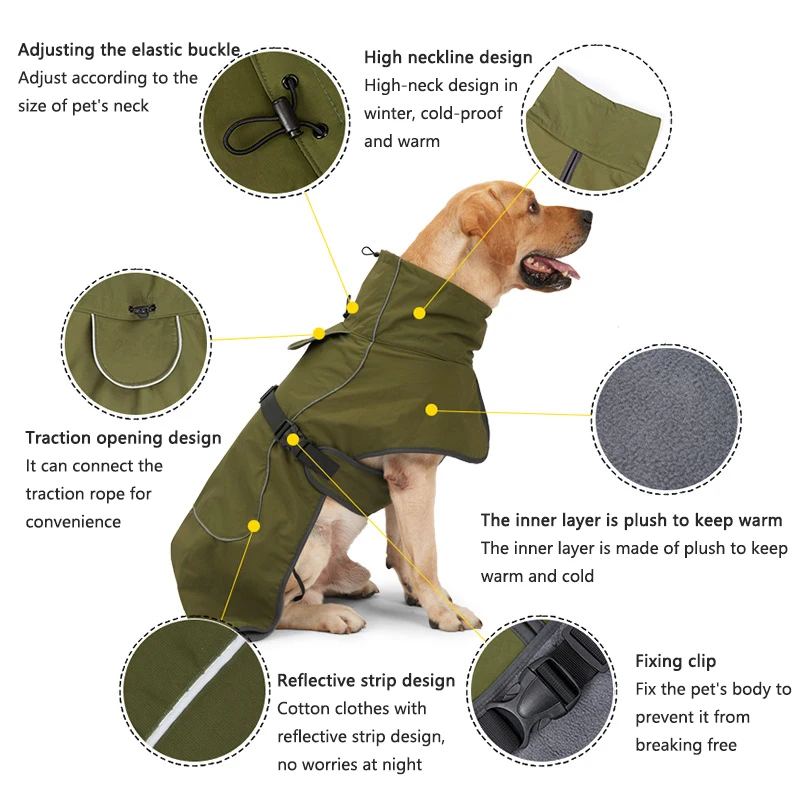 Adjusting the elastic buckle
Adjust according to the size of pet's neck

High neckline design
High-neck design in winter, cold-proof and warm

Traction opening design
It can connect the traction rope for convenience

The inner layer is plush to keep warm
The inner layer is made of plush to keep warm and cold

Reflective strip design
Cotton clothes with reflective strip design, no worries at night

Fixing clip
Fix the pet's body to prevent it from breaking free