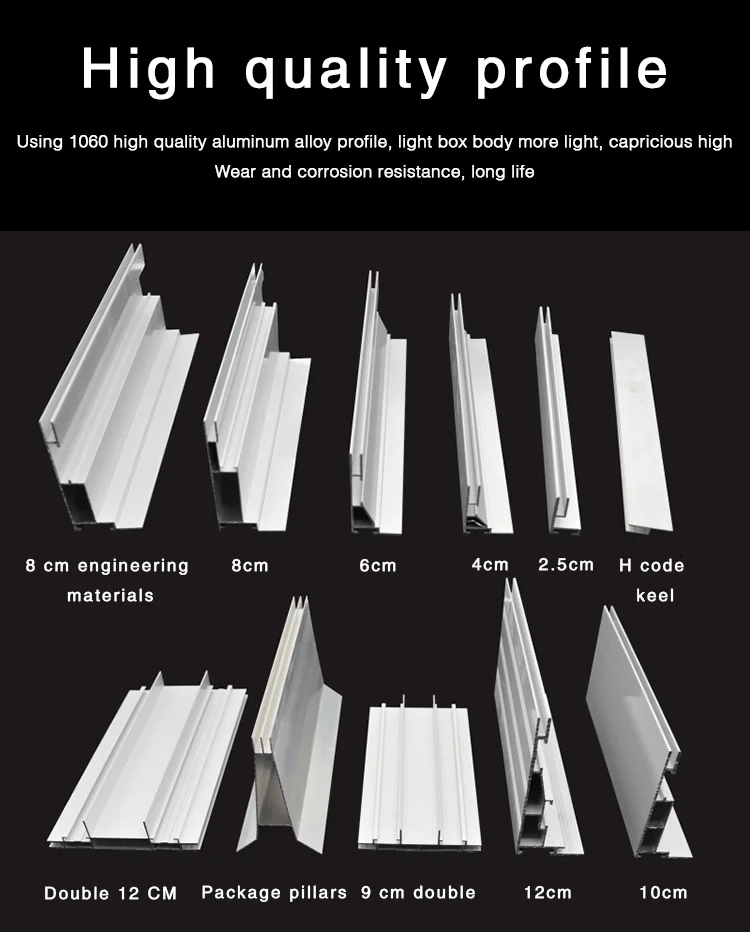 High quality profile

Using 1060 high quality aluminum alloy profile, light box body more light, capricious high
Wear and corrosion resistance, long life

8 cm engineering materials

8cm

6cm

4cm

2.5cm

H code keel

Double 12 CM

Package pillars

9 cm double

12cm

10cm