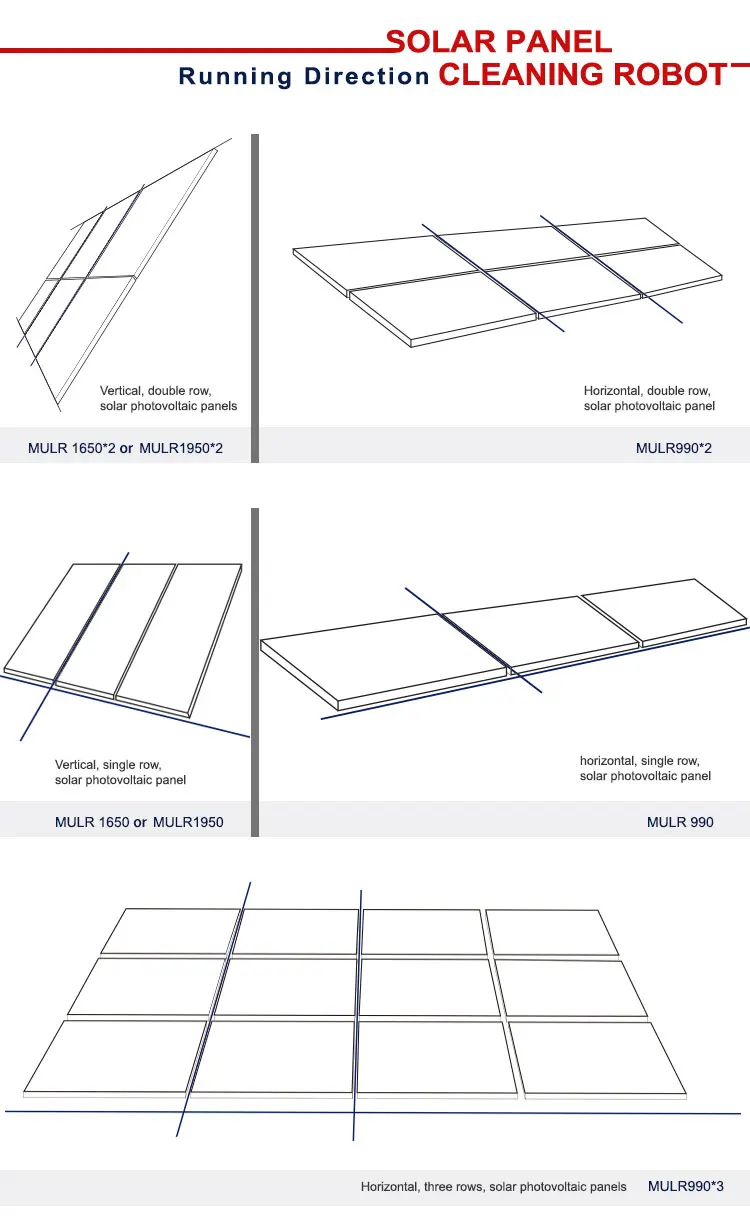 SOLAR PANEL
Running Direction CLEANING ROBOT

Vertical, double row, solar photovoltaic panels

MULR 1650*2 or MULR1950*2

Horizontal, double row, solar photovoltaic panel

MULR990*2

Vertical, single row, solar photovoltaic panel

MULR 1650 or MULR1950

horizontal, single row, solar photovoltaic panel

MULR 990

Horizontal, three rows, solar photovoltaic panels MULR990*3