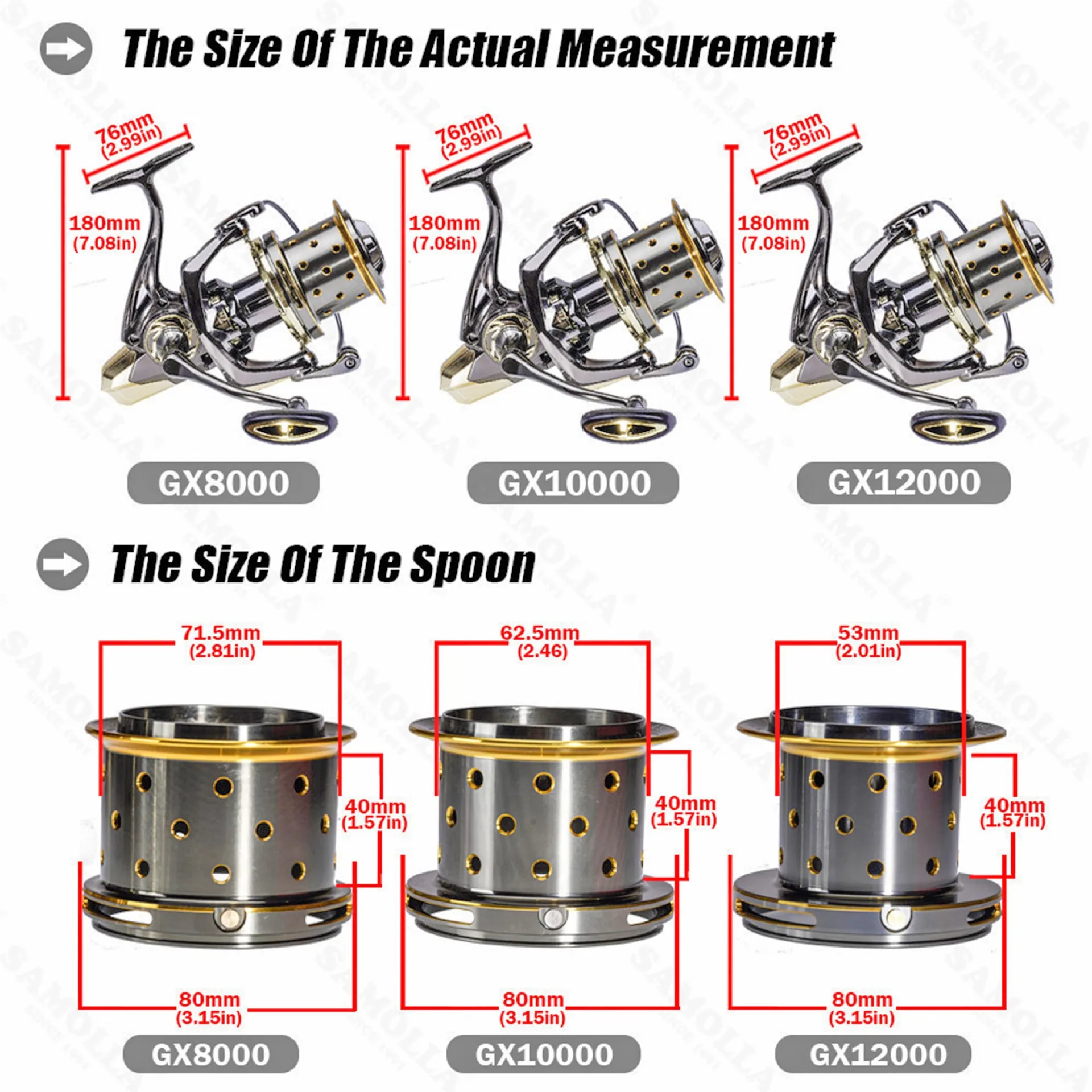 The Size Of The Actual Measurement

76mm (2.99in)
180mm (7.08in)
GX8000

76mm (2.99in)
180mm (7.08in)
GX10000

76mm (2.99in)
180mm (7.08in)
GX12000

The Size Of The Spoon

71.5mm (2.81in)
40mm (1.57in)
80mm (3.15in)
GX8000

62.5mm (2.46)
40mm (1.57in)
80mm (3.15in)
GX10000

53mm (2.01in)
40mm (1.57in)
80mm (3.15in)
GX12000

SAMOLLA