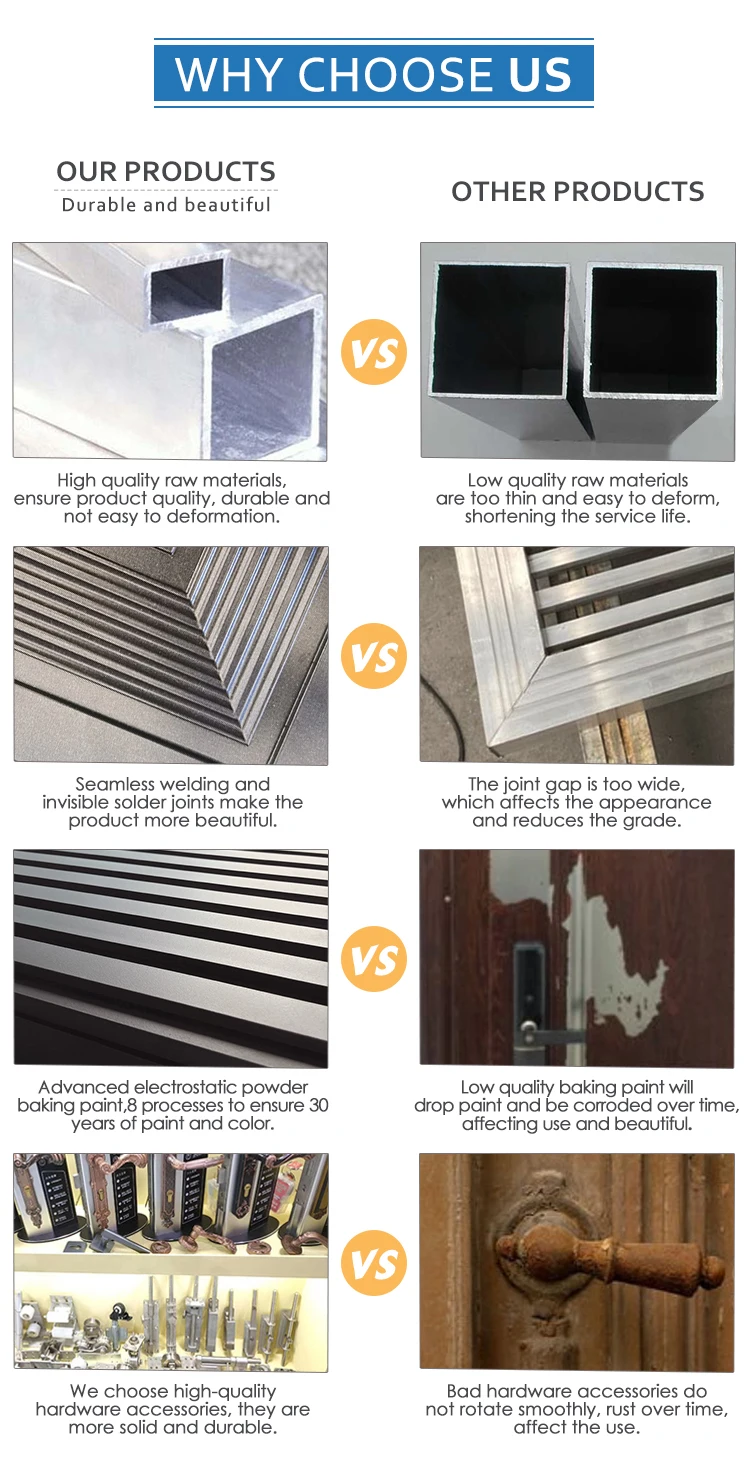 WHY CHOOSE US

OUR PRODUCTS
Durable and beautiful

OTHER PRODUCTS

VS

High quality raw materials, ensure product quality, durable and not easy to deformation.

Low quality raw materials are too thin and easy to deform, shortening the service life.

VS

Seamless welding and invisible solder joints make the product more beautiful.

The joint gap is too wide, which affects the appearance and reduces the grade.

VS

Advanced electrostatic powder baking paint,8 processes to ensure 30 years of paint and color.

Low quality baking paint will drop paint and be corroded over time, affecting use and beautiful.

VS

We choose high-quality hardware accessories, they are more solid and durable.

Bad hardware accessories do not rotate smoothly, rust over time, affect the use.