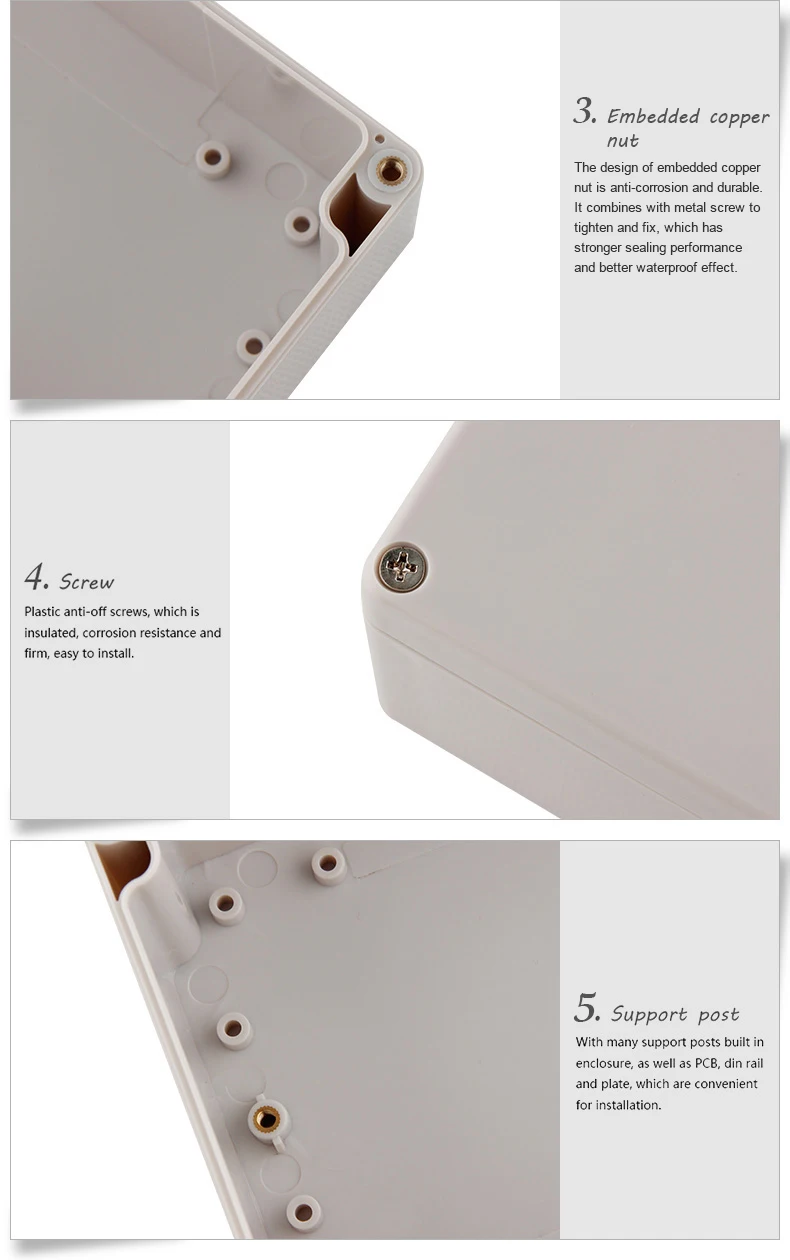 3. Embedded copper nut

The design of embedded copper nut is anti-corrosion and durable. It combines with metal screw to tighten and fix, which has stronger sealing performance and better waterproof effect.

4. Screw

Plastic anti-off screws, which is insulated, corrosion resistance and firm, easy to install.

5. Support post

With many support posts built in enclosure, as well as PCB, din rail and plate, which are convenient for installation.