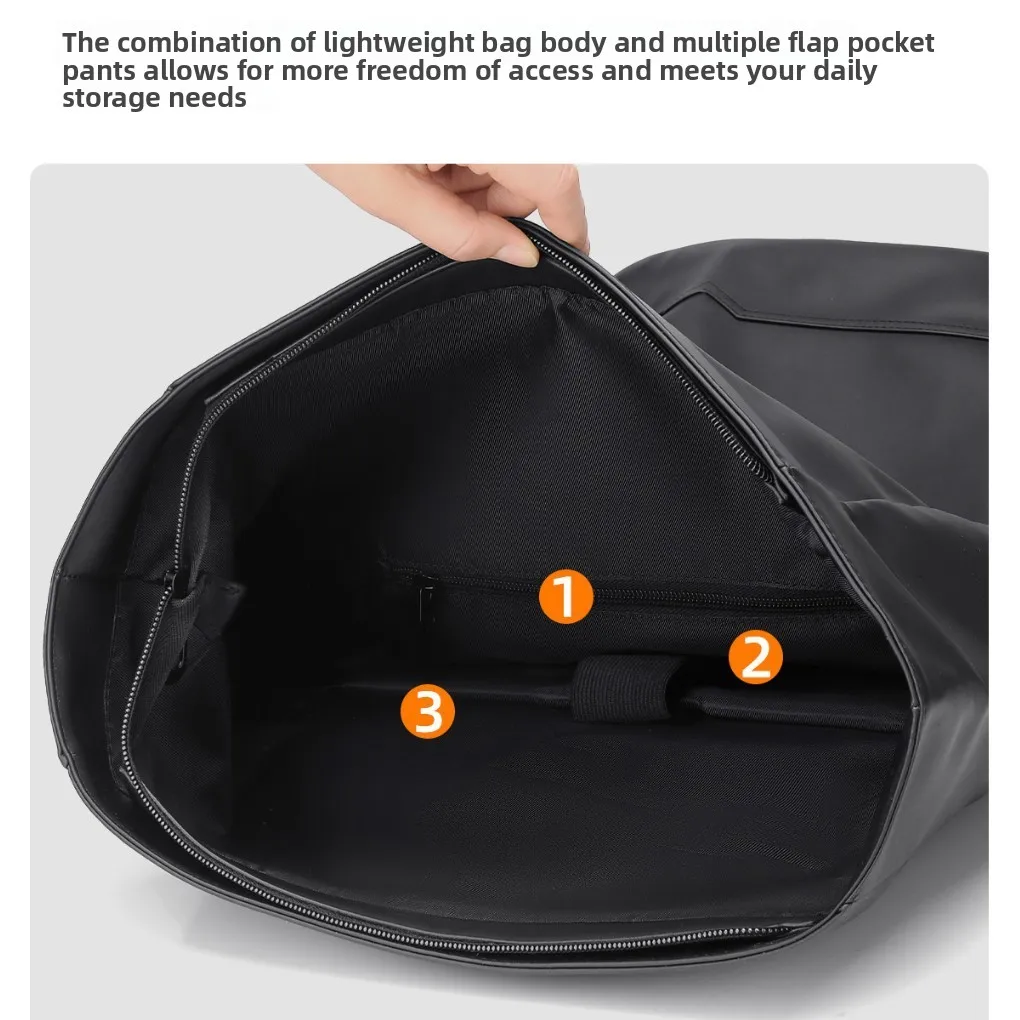 The combination of lightweight bag body and multiple flap pocket pants allows for more freedom of access and meets your daily storage needs

1

2

3