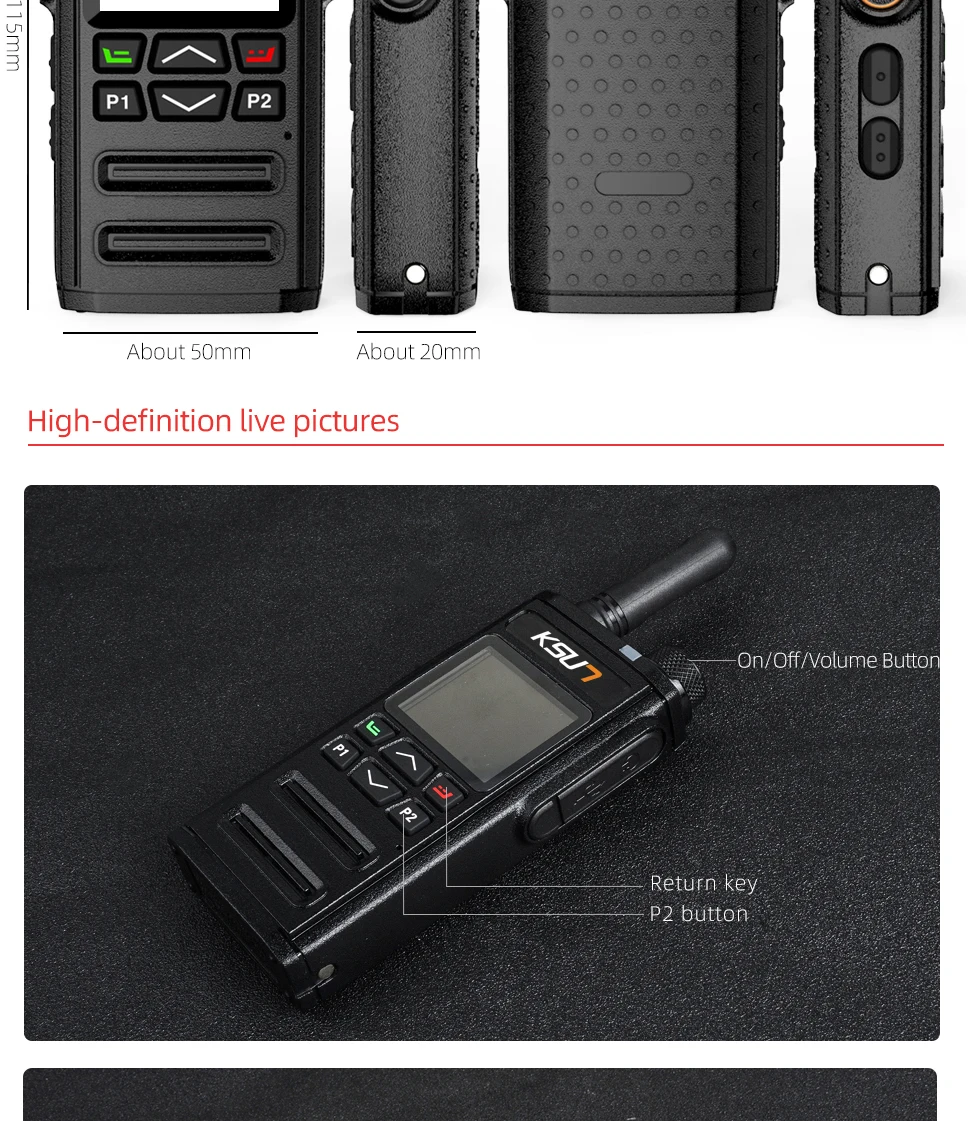 115mm

P1

P2

About 50mm

About 20mm

High-definition live pictures

KSUN

P1

P2

On/Off/Volume Button

Return key

P2 button