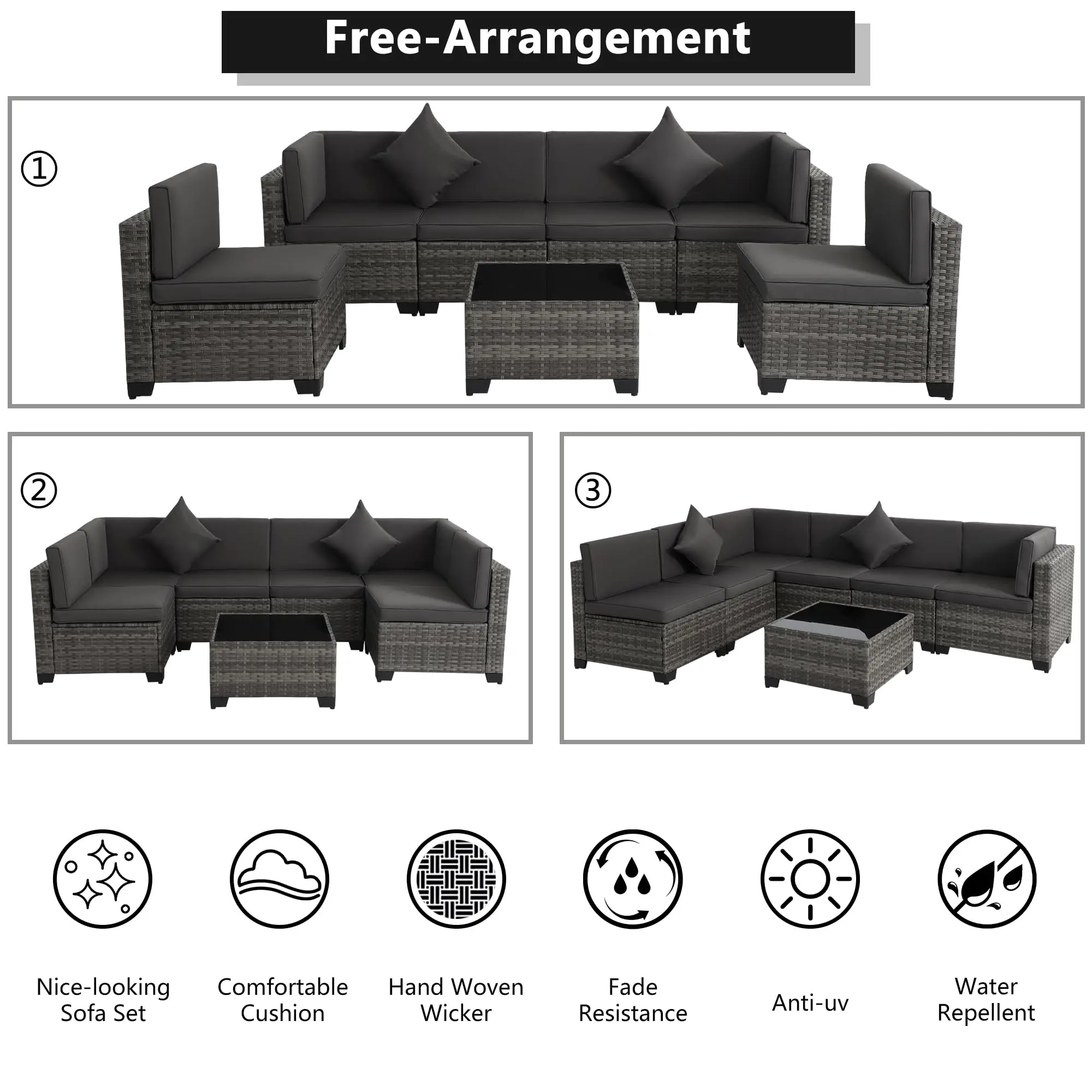 Free-Arrangement

①

②

③

Nice-looking Sofa Set

Comfortable Cushion

Hand Woven Wicker

Fade Resistance

Anti-uv

Water Repellent