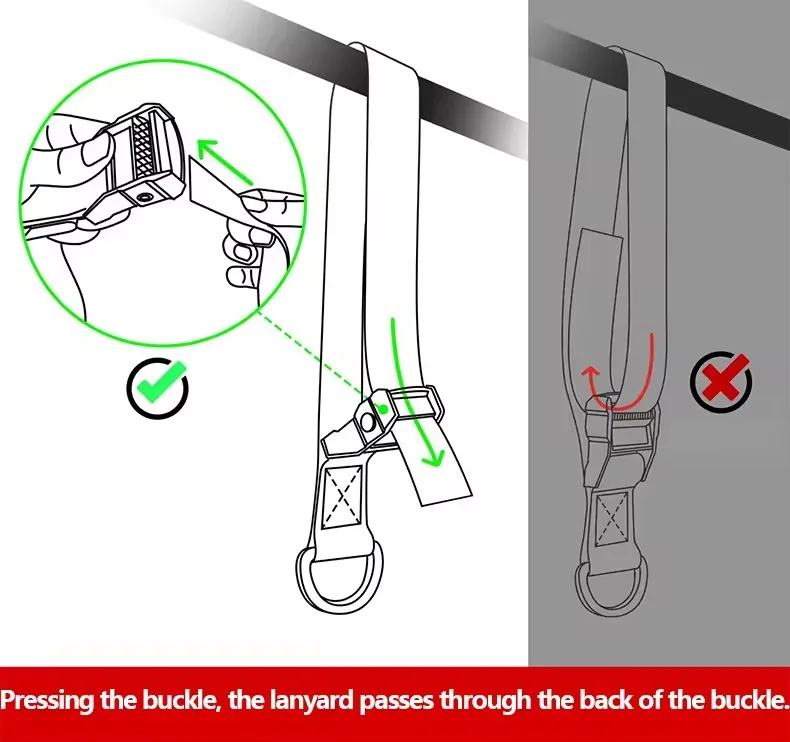 Pressing the buckle, the lanyard passes through the back of the buckle.