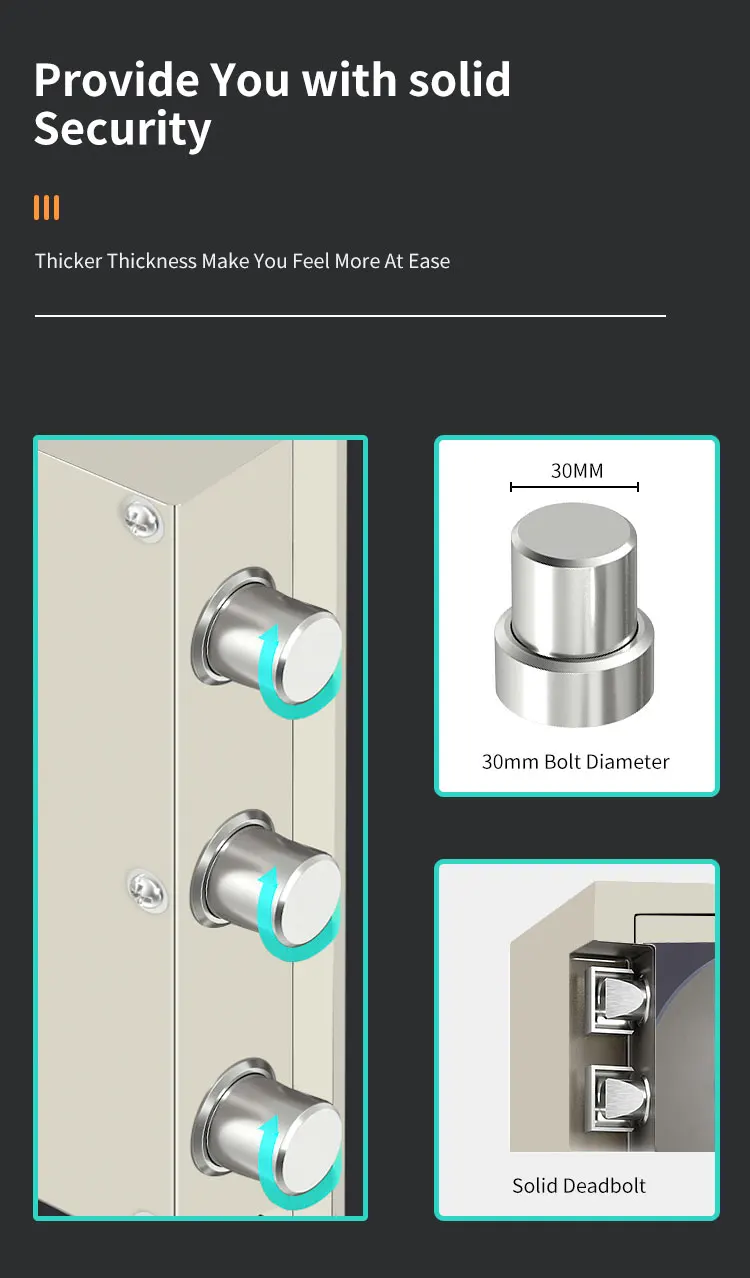 Provide You with solid Security

Thicker Thickness Make You Feel More At Ease

30MM

30mm Bolt Diameter

Solid Deadbolt