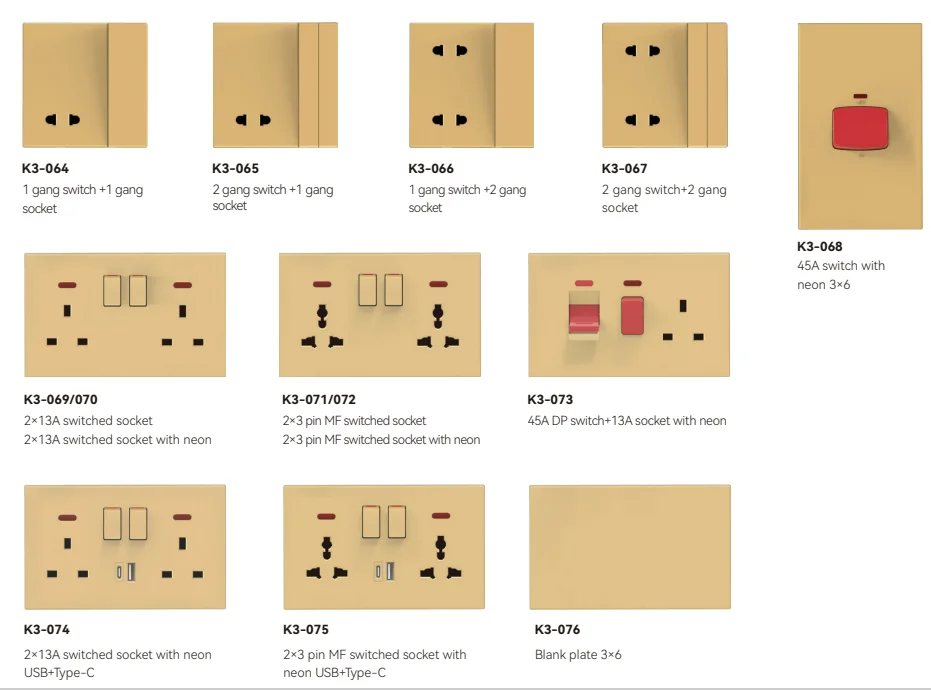 K3-064
1 gang switch +1 gang socket

K3-065
2 gang switch +1 gang socket

K3-066
1 gang switch +2 gang socket

K3-067
2 gang switch+2 gang socket

K3-068
45A switch with neon 3×6

K3-069/070
2×13A switched socket
2×13A switched socket with neon

K3-071/072
2×3 pin MF switched socket
2×3 pin MF switched socket with neon

K3-073
45A DP switch+13A socket with neon

K3-074
2×13A switched socket with neon USB+Type-C

K3-075
2×3 pin MF switched socket with neon USB+Type-C

K3-076
Blank plate 3×6