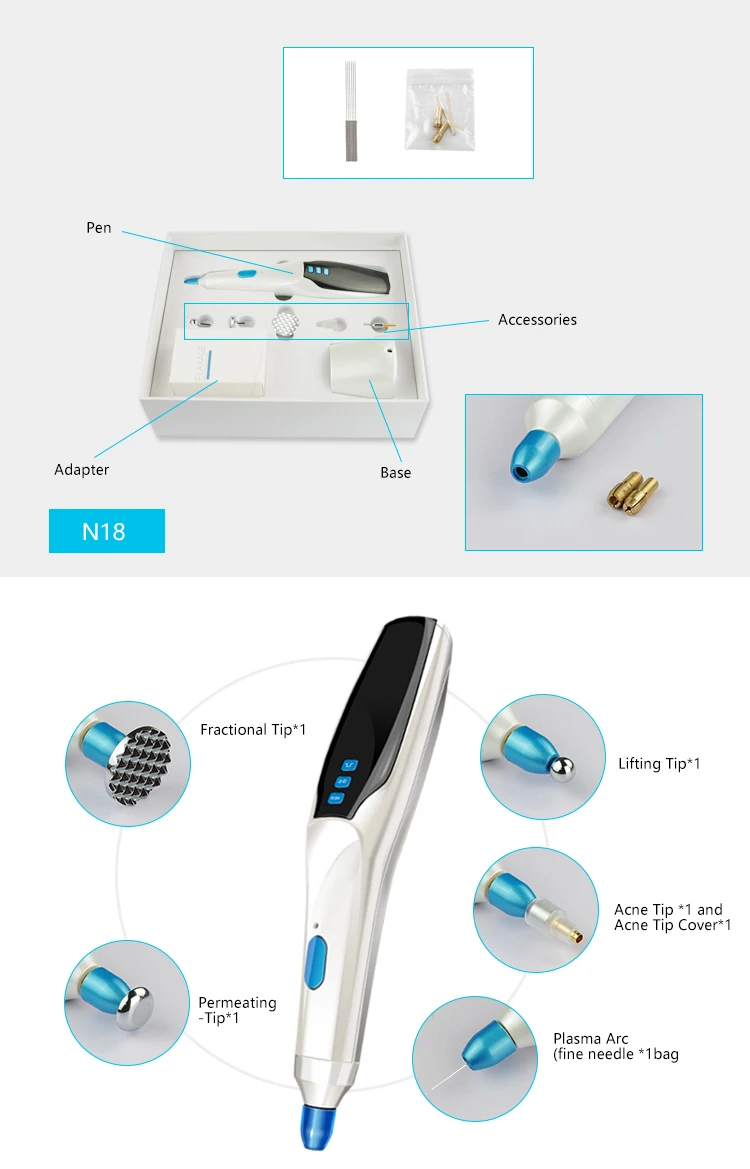 Pen

Accessories

Adapter

Base

N18

Fractional Tip*1

Lifting Tip*1

Acne Tip *1 and Acne Tip Cover*1

Permeating -Tip*1

Plasma Arc (fine needle *1bag