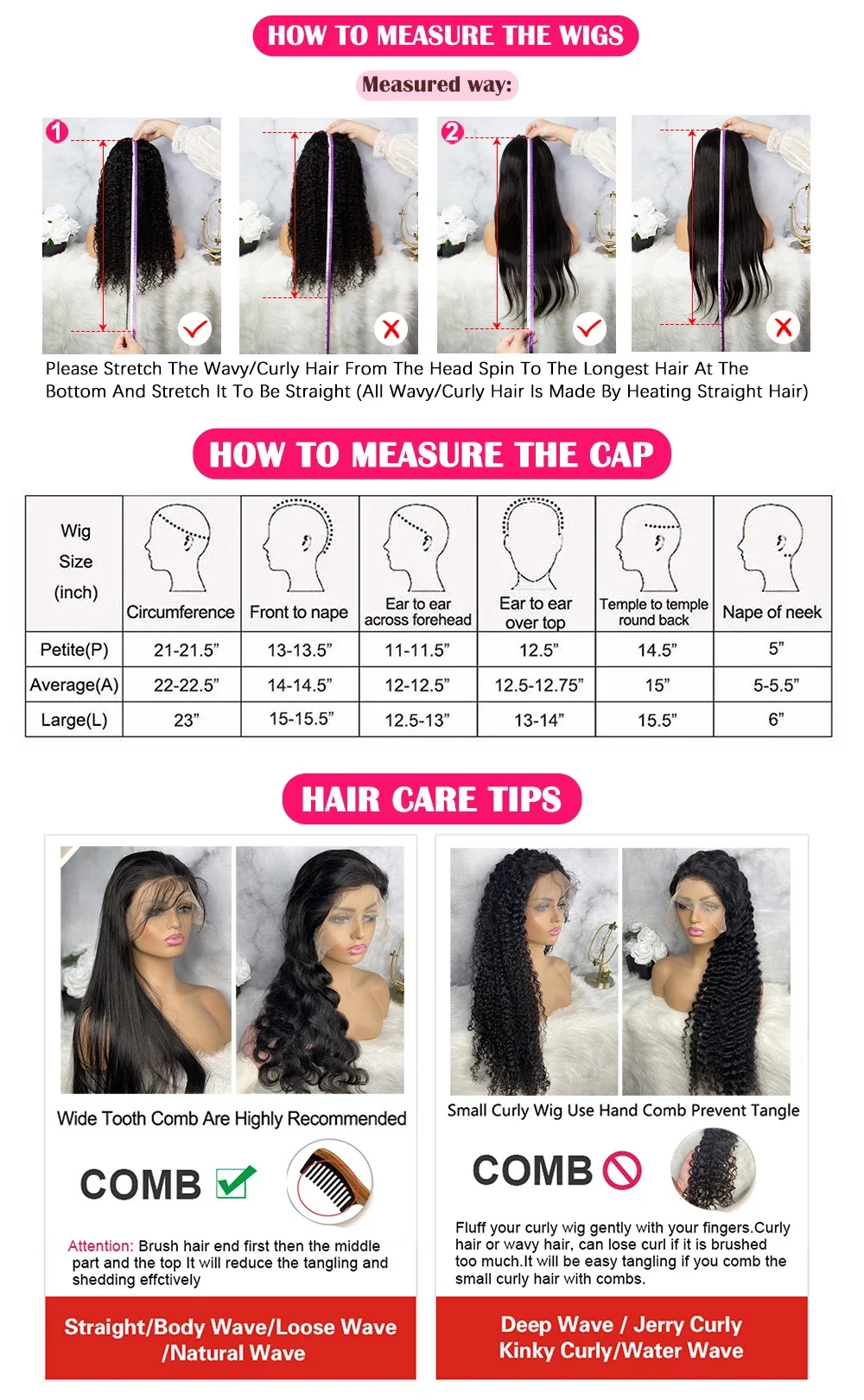 HOW TO MEASURE THE WIGS

Measured way:

1

2

Please Stretch The Wavy/Curly Hair From The Head Spin To The Longest Hair At The Bottom And Stretch It To Be Straight (All Wavy/Curly Hair Is Made By Heating Straight Hair)

HOW TO MEASURE THE CAP

| Wig Size (inch) | Circumference | Front to nape | Ear to ear across forehead | Ear to ear over top | Temple to temple round back | Nape of neek |
|---|---|---|---|---|---|---|
| Petite(P) | 21-21.5” | 13-13.5” | 11-11.5” | 12.5” | 14.5” | 5” |
| Average(A) | 22-22.5” | 14-14.5” | 12-12.5” | 12.5-12.75” | 15” | 5-5.5” |
| Large(L) | 23” | 15-15.5” | 12.5-13” | 13-14” | 15.5” | 6” |

HAIR CARE TIPS

Wide Tooth Comb Are Highly Recommended

COMB

Attention: Brush hair end first then the middle part and the top It will reduce the tangling and shedding effctively

Straight/Body Wave/Loose Wave /Natural Wave

Small Curly Wig Use Hand Comb Prevent Tangle

COMB

Fluff your curly wig gently with your fingers.Curly hair or wavy hair, can lose curl if it is brushed too much.It will be easy tangling if you comb the small curly hair with combs.

Deep Wave / Jerry Curly Kinky Curly/Water Wave