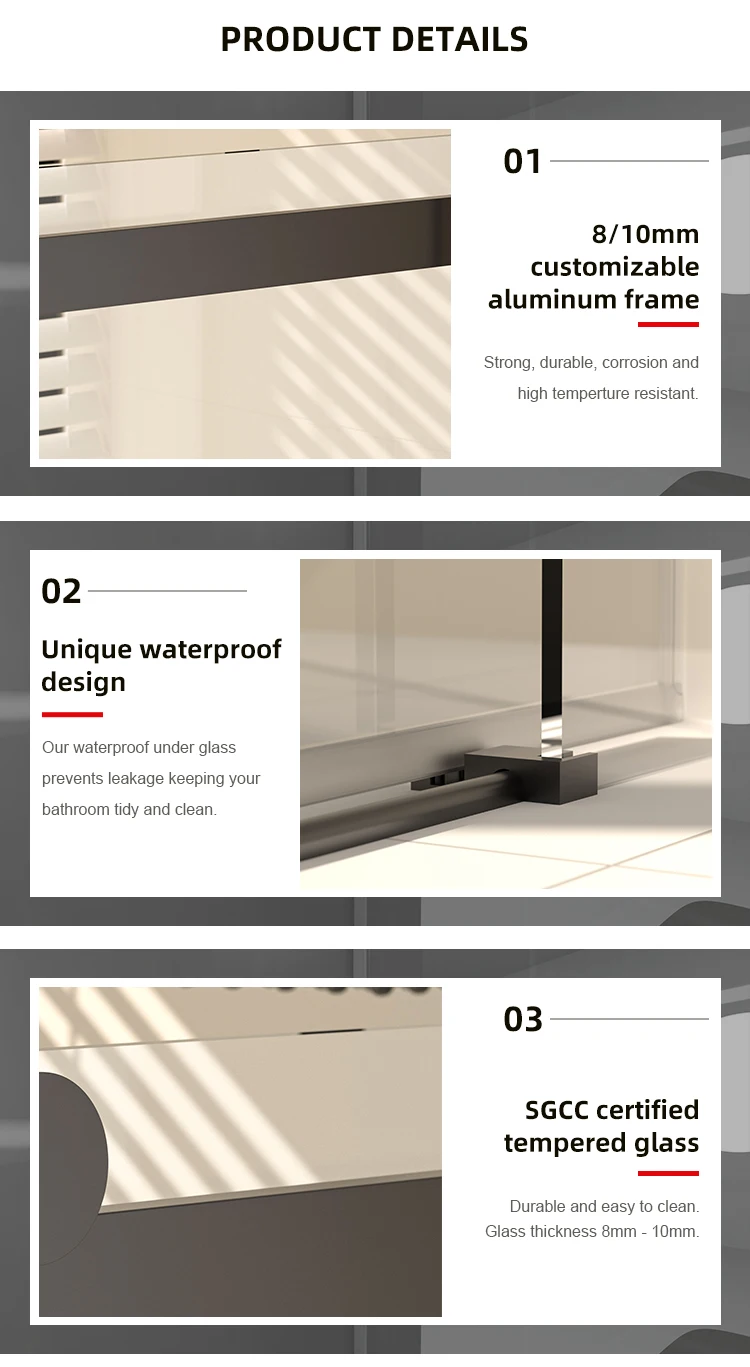 PRODUCT DETAILS

01

8/10mm customizable aluminum frame

Strong, durable, corrosion and high temperture resistant.

02

Unique waterproof design

Our waterproof under glass prevents leakage keeping your bathroom tidy and clean.

03

SGCC certified tempered glass

Durable and easy to clean. Glass thickness 8mm - 10mm.