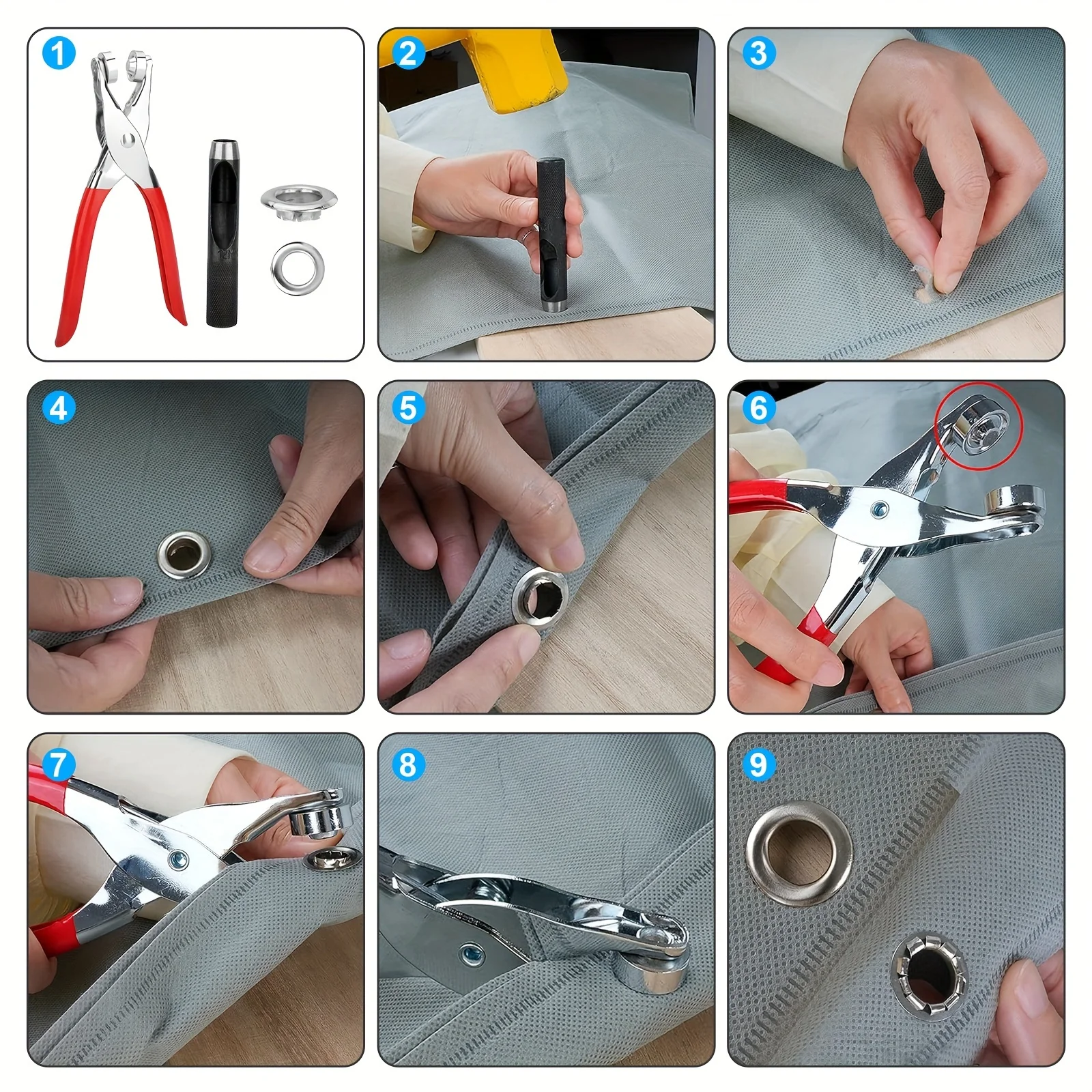 1

2

3

4

5

6

7

8

9