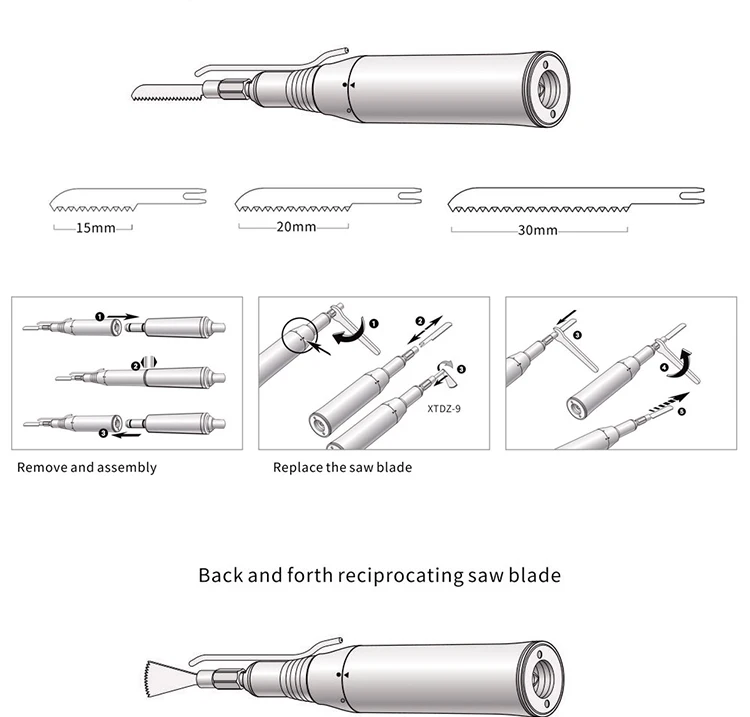 15mm

20mm

30mm

1

2

3

1

2

3

XTDZ-9

3

4

5

Remove and assembly

Replace the saw blade

Back and forth reciprocating saw blade