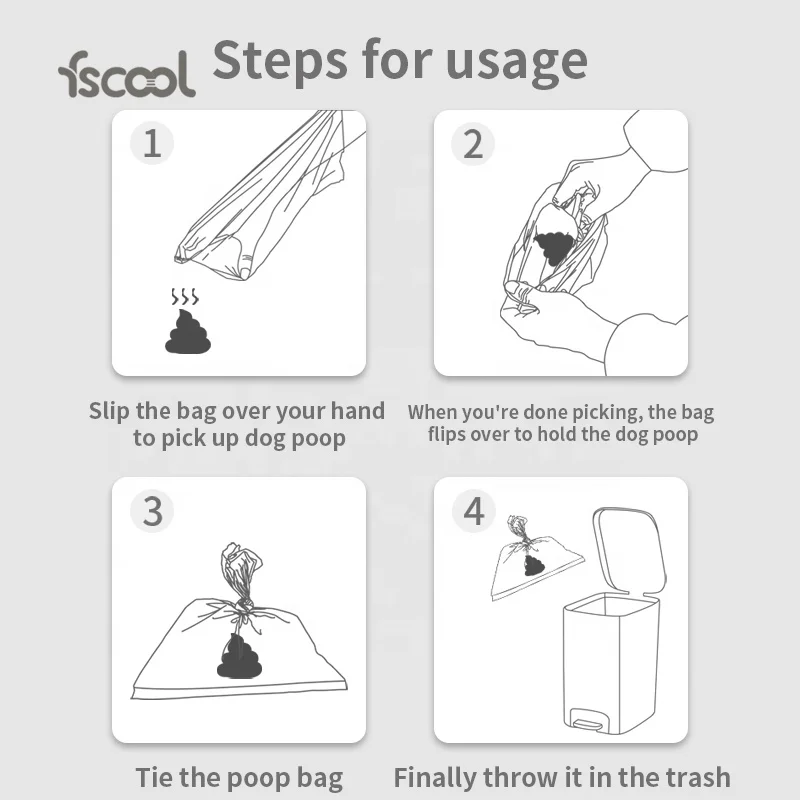 fscool Steps for usage

1

Slip the bag over your hand to pick up dog poop

2

When you're done picking, the bag flips over to hold the dog poop

3

Tie the poop bag

4

Finally throw it in the trash