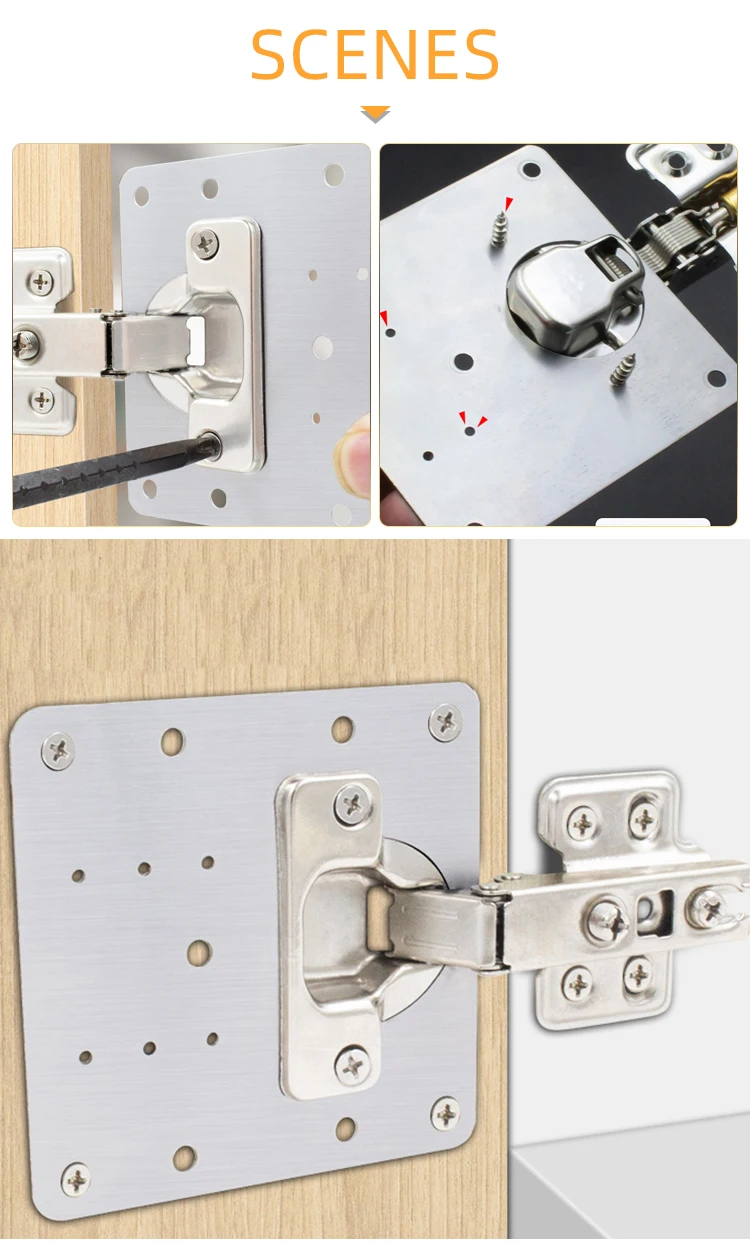 SCENES