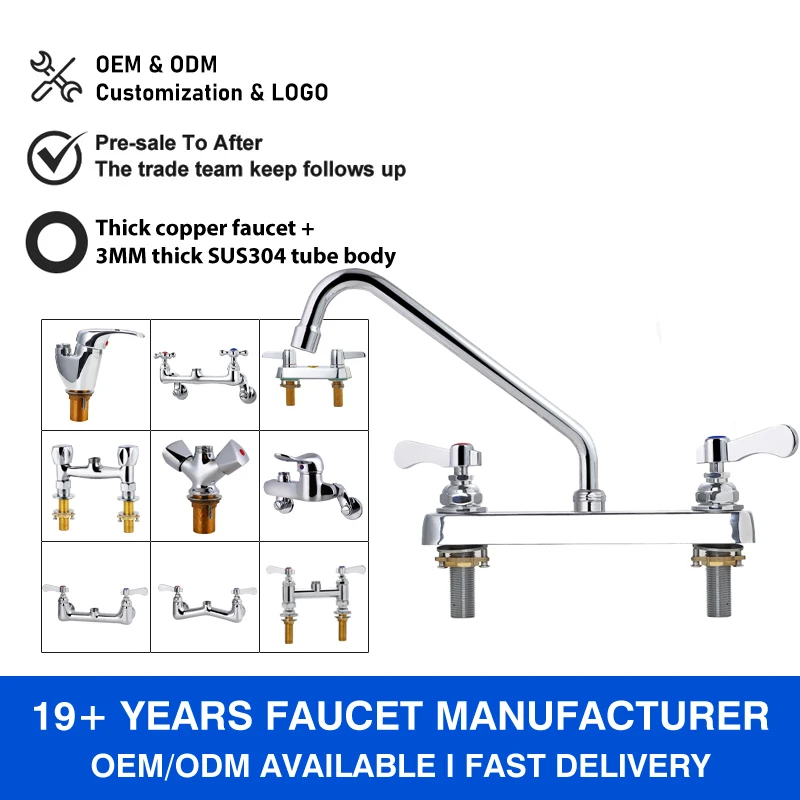 OEM & ODM
Customization & LOGO

Pre-sale To After
The trade team keep follows up

Thick copper faucet +
3MM thick SUS304 tube body

19+ YEARS FAUCET MANUFACTURER
OEM/ODM AVAILABLE I FAST DELIVERY