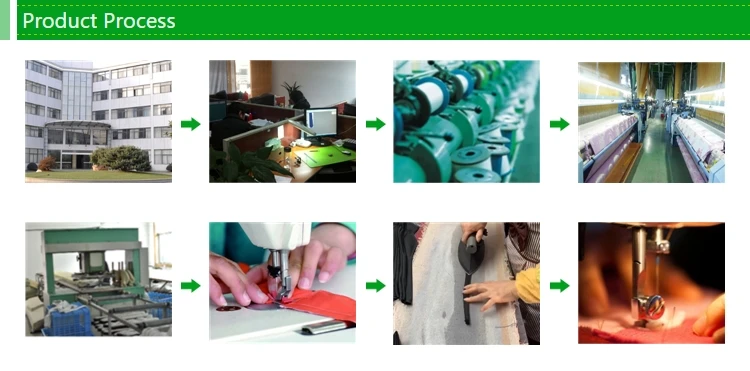 Product Process