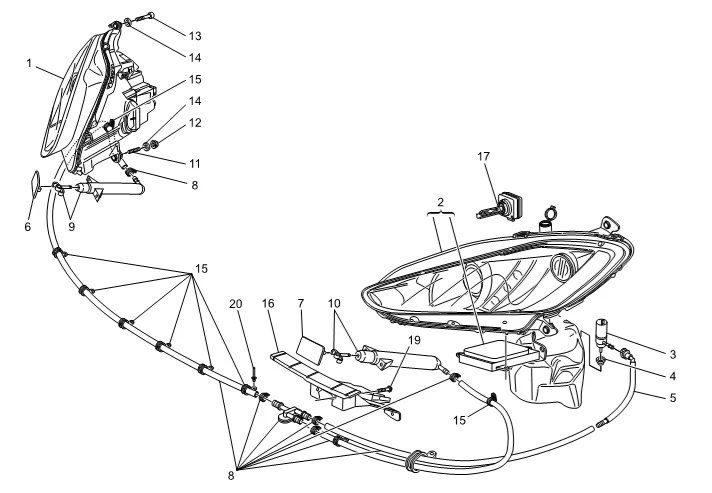 13
14
1
15
14
12
11
8
6
9
17
2
15
20
16
7
10
19
3
4
5
15
8