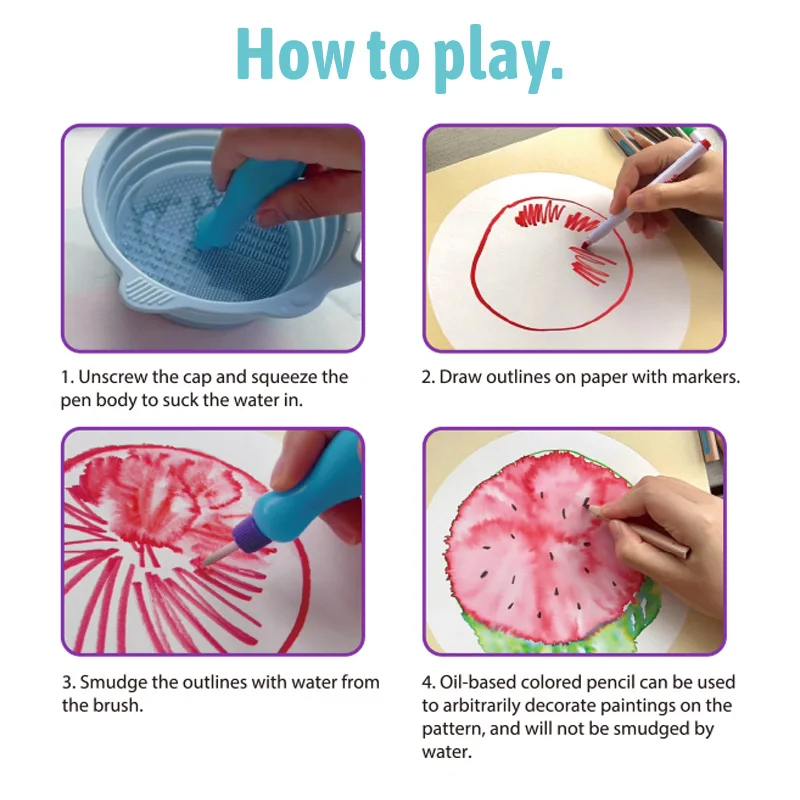 How to play.

1. Unscrew the cap and squeeze the pen body to suck the water in.

2. Draw outlines on paper with markers.

3. Smudge the outlines with water from the brush.

4. Oil-based colored pencil can be used to arbitrarily decorate paintings on the pattern, and will not be smudged by water.