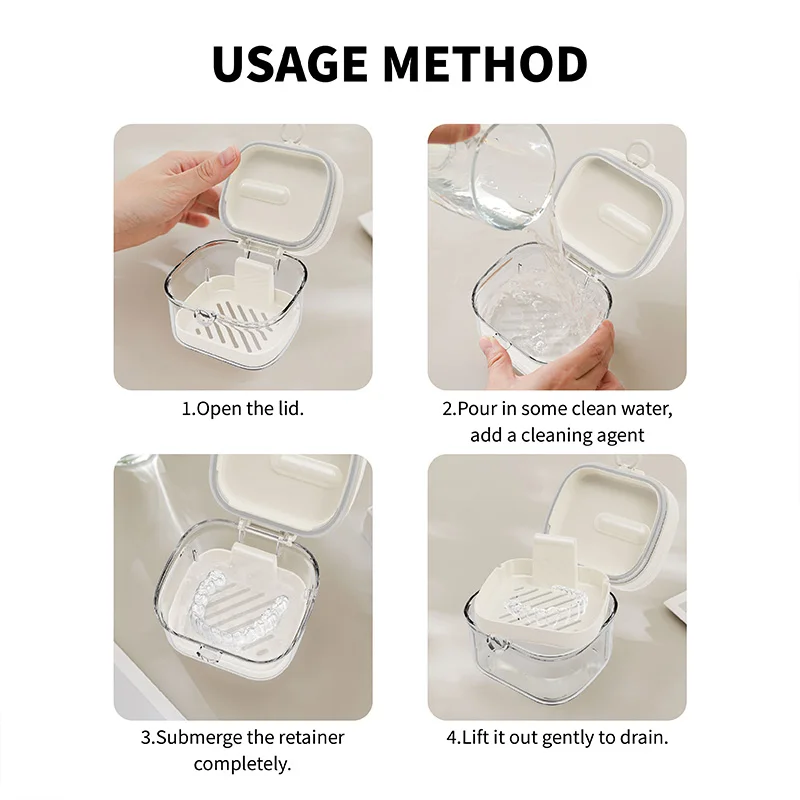 USAGE METHOD

1.Open the lid.

2.Pour in some clean water, add a cleaning agent

3.Submerge the retainer completely.

4.Lift it out gently to drain.