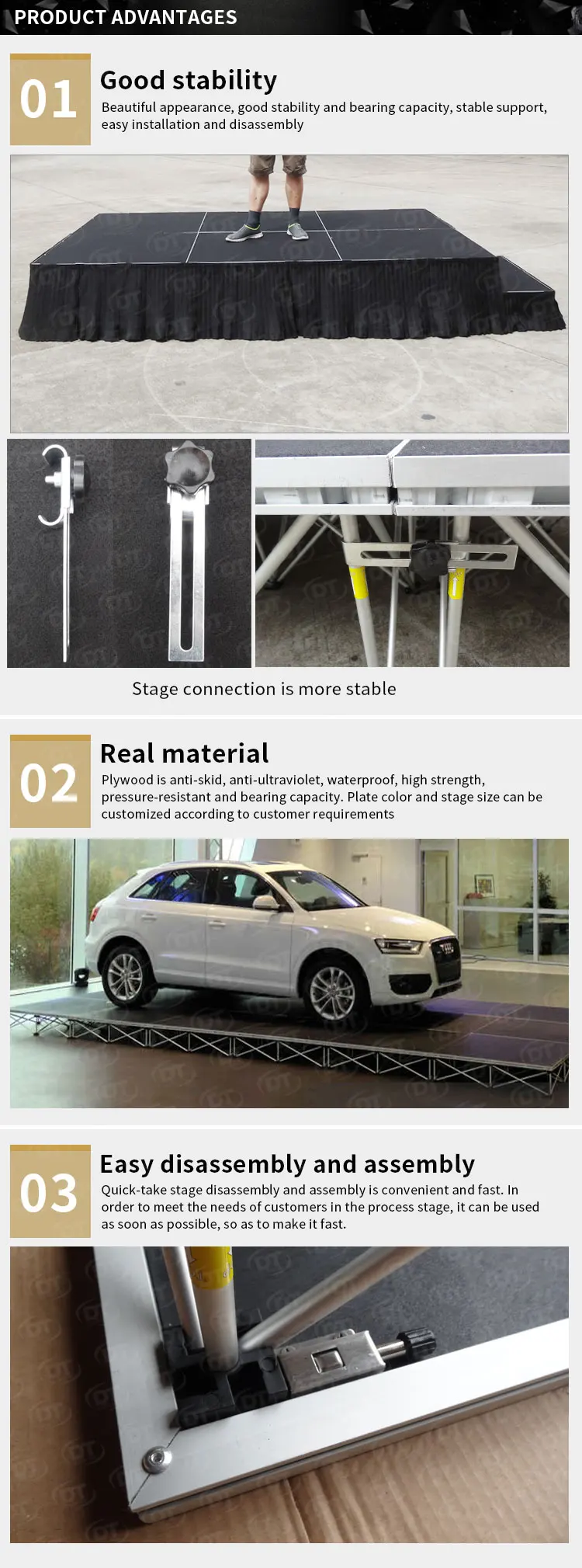 PRODUCT ADVANTAGES

01

Good stability

Beautiful appearance, good stability and bearing capacity, stable support, easy installation and disassembly

Stage connection is more stable

02

Real material

Plywood is anti-skid, anti-ultraviolet, waterproof, high strength, pressure-resistant and bearing capacity. Plate color and stage size can be customized according to customer requirements

03

Easy disassembly and assembly

Quick-take stage disassembly and assembly is convenient and fast. In order to meet the needs of customers in the process stage, it can be used as soon as possible, so as to make it fast.