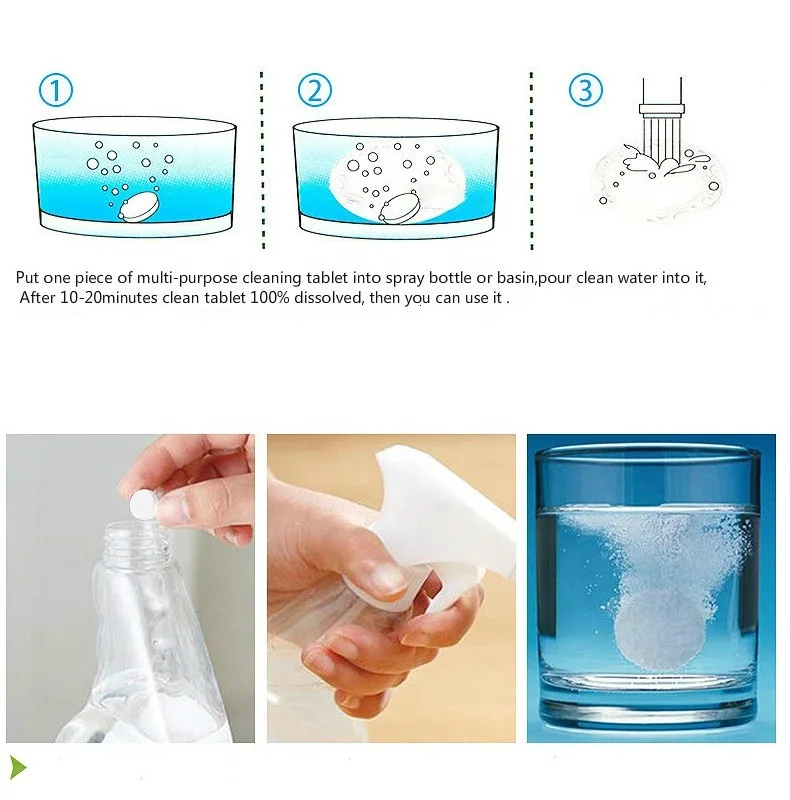 ①

②

③

Put one piece of multi-purpose cleaning tablet into spray bottle or basin,pour clean water into it, After 10-20minutes clean tablet 100% dissolved, then you can use it .