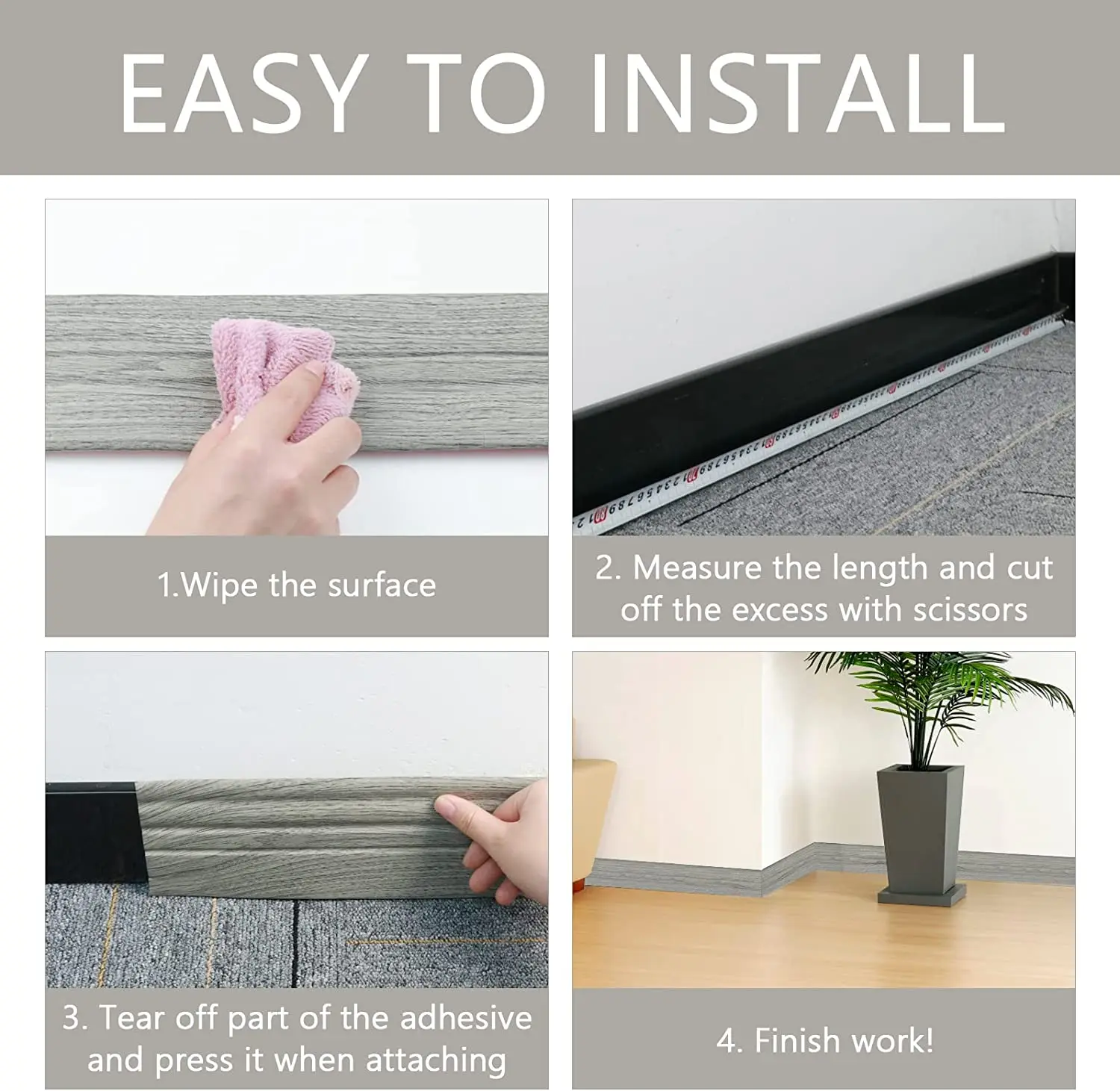 EASY TO INSTALL

1.Wipe the surface

2. Measure the length and cut off the excess with scissors

3. Tear off part of the adhesive and press it when attaching

4. Finish work!