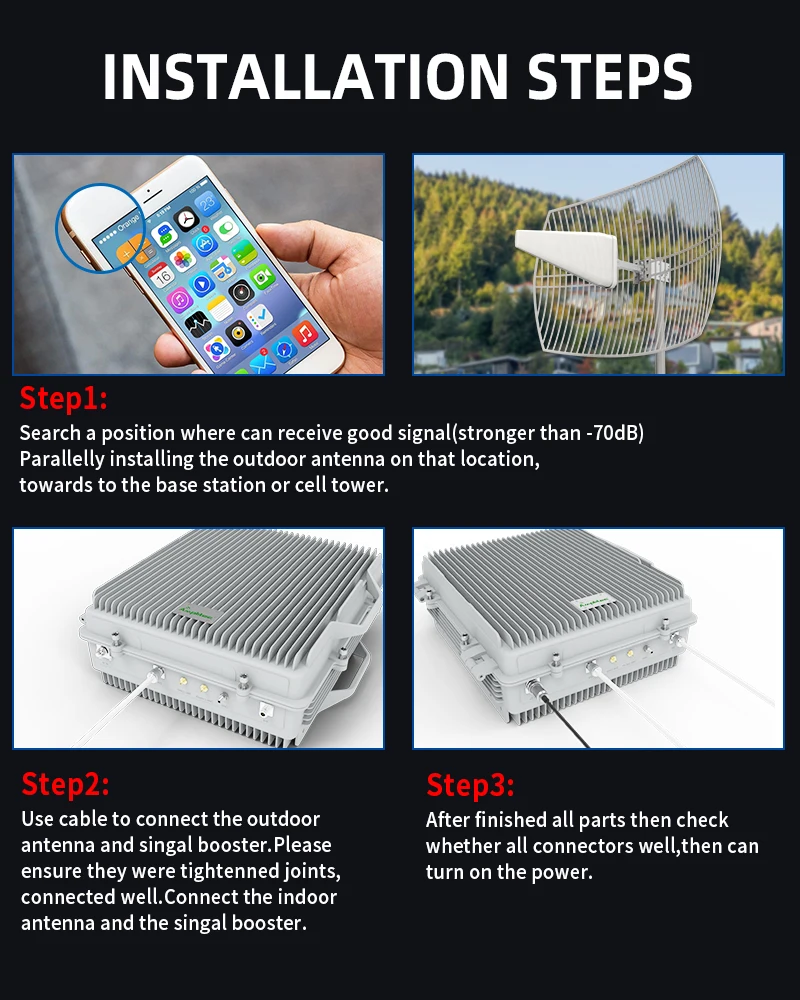 INSTALLATION STEPS

Orange

16

Step1:

Search a position where can receive good signal(stronger than -70dB) Parallelly installing the outdoor antenna on that location, towards to the base station or cell tower.

Step2:

Use cable to connect the outdoor antenna and singal booster.Please ensure they were tightenned joints, connected well.Connect the indoor antenna and the singal booster.

Step3:

After finished all parts then check whether all connectors well,then can turn on the power.