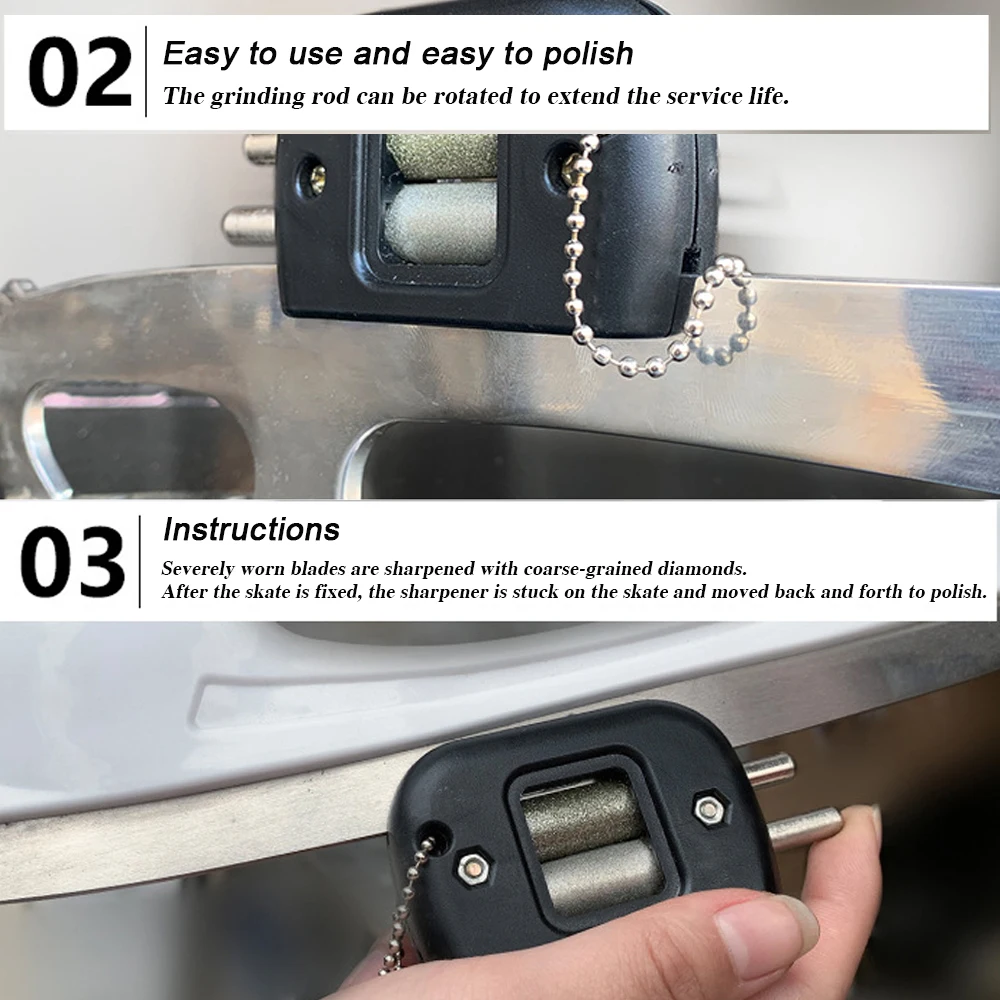 02
Easy to use and easy to polish
The grinding rod can be rotated to extend the service life.

03
Instructions
Severely worn blades are sharpened with coarse-grained diamonds.
After the skate is fixed, the sharpener is stuck on the skate and moved back and forth to polish.