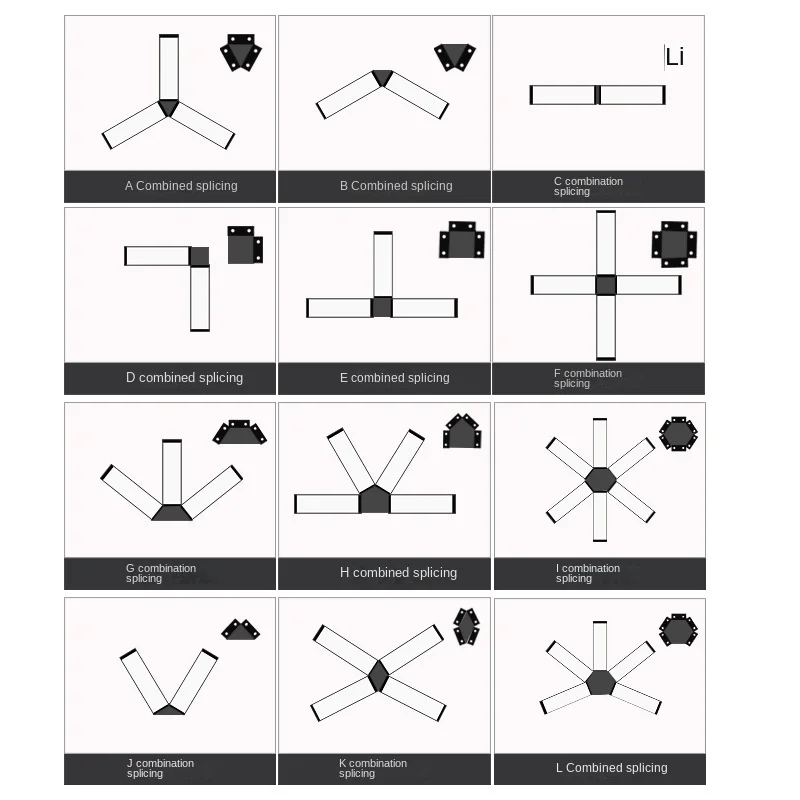 A Combined splicing

B Combined splicing

Li

C combination splicing

D combined splicing

E combined splicing

F combination splicing

G combination splicing

H combined splicing

I combination splicing

J combination splicing

K combination splicing

L Combined splicing