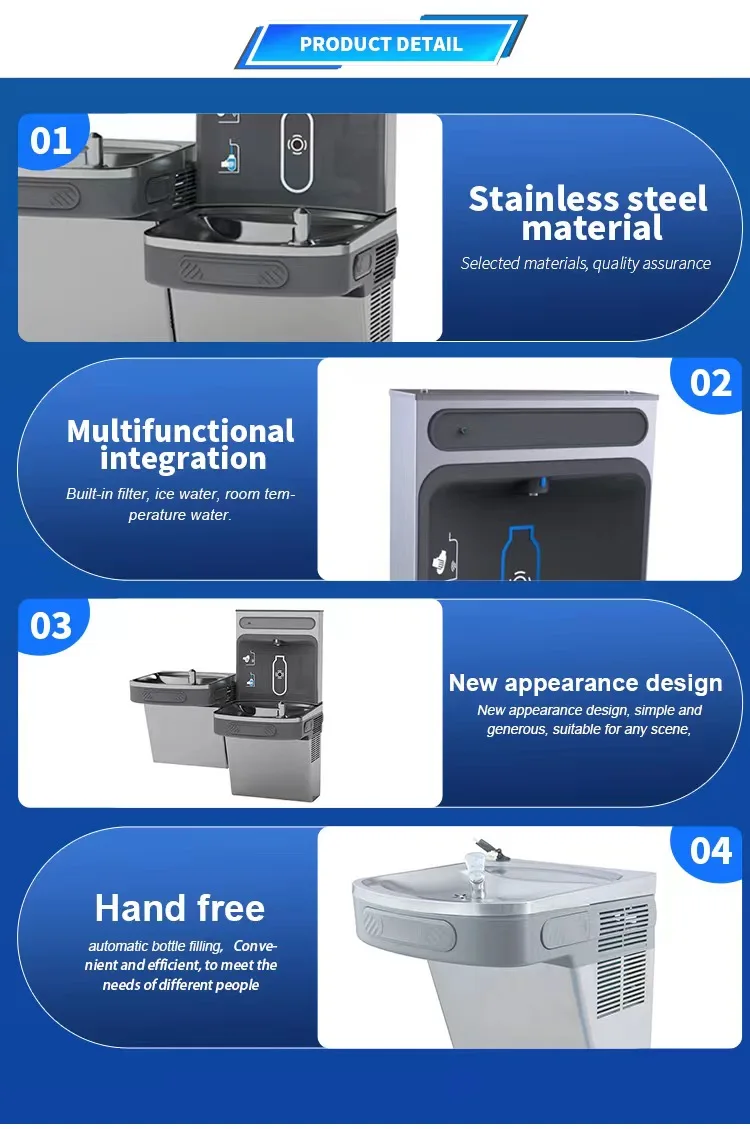 PRODUCT DETAIL

01

Stainless steel material

Selected materials, quality assurance

02

Multifunctional integration

Built-in filter, ice water, room temperature water.

03

New appearance design

New appearance design, simple and generous, suitable for any scene,

04

Hand free

automatic bottle filling, Convenient and efficient, to meet the needs of different people