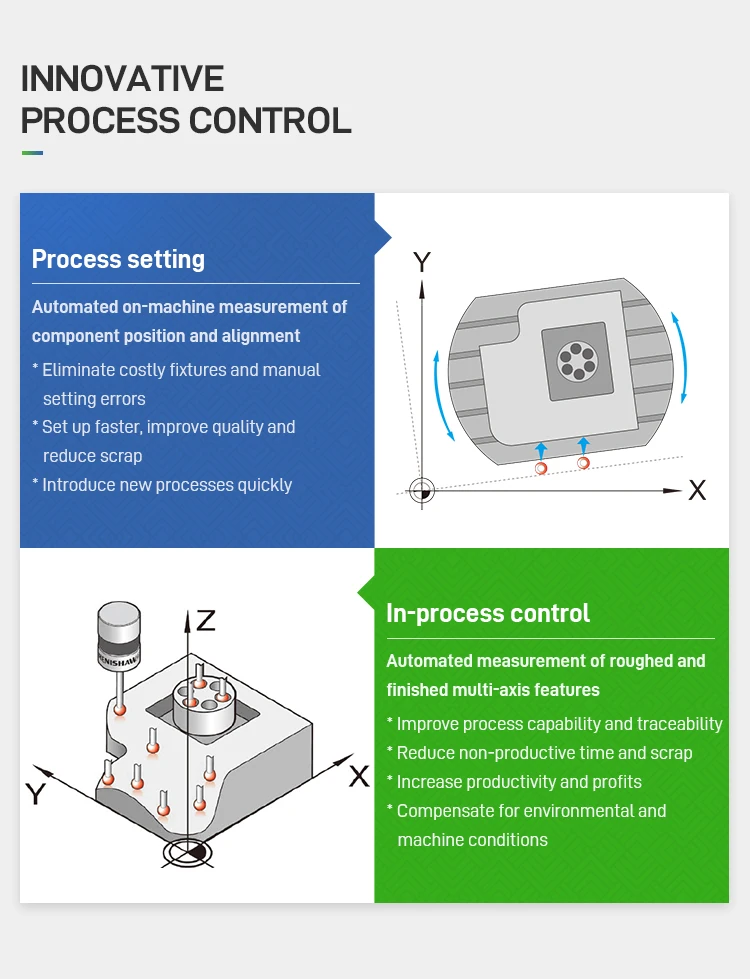 INNOVATIVE
PROCESS CONTROL

Process setting

Automated on-machine measurement of component position and alignment

* Eliminate costly fixtures and manual setting errors
* Set up faster, improve quality and reduce scrap
* Introduce new processes quickly

Y

X

Z

RENISHAW

Y

X

In-process control

Automated measurement of roughed and finished multi-axis features

* Improve process capability and traceability
* Reduce non-productive time and scrap
* Increase productivity and profits
* Compensate for environmental and machine conditions