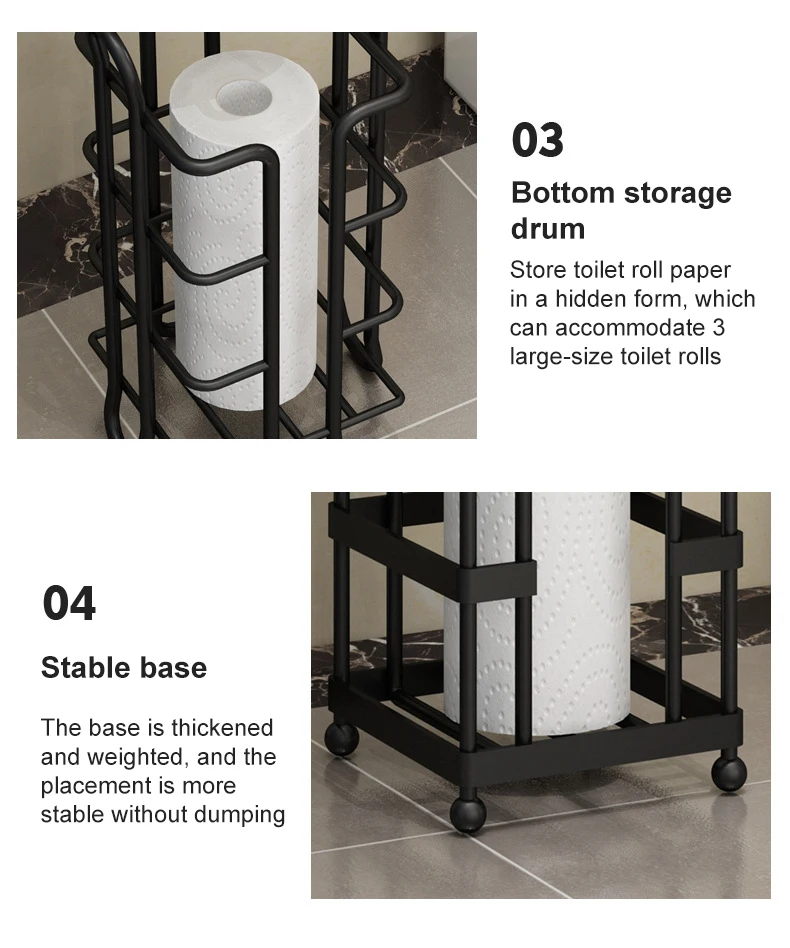 03

Bottom storage drum

Store toilet roll paper in a hidden form, which can accommodate 3 large-size toilet rolls

04

Stable base

The base is thickened and weighted, and the placement is more stable without dumping