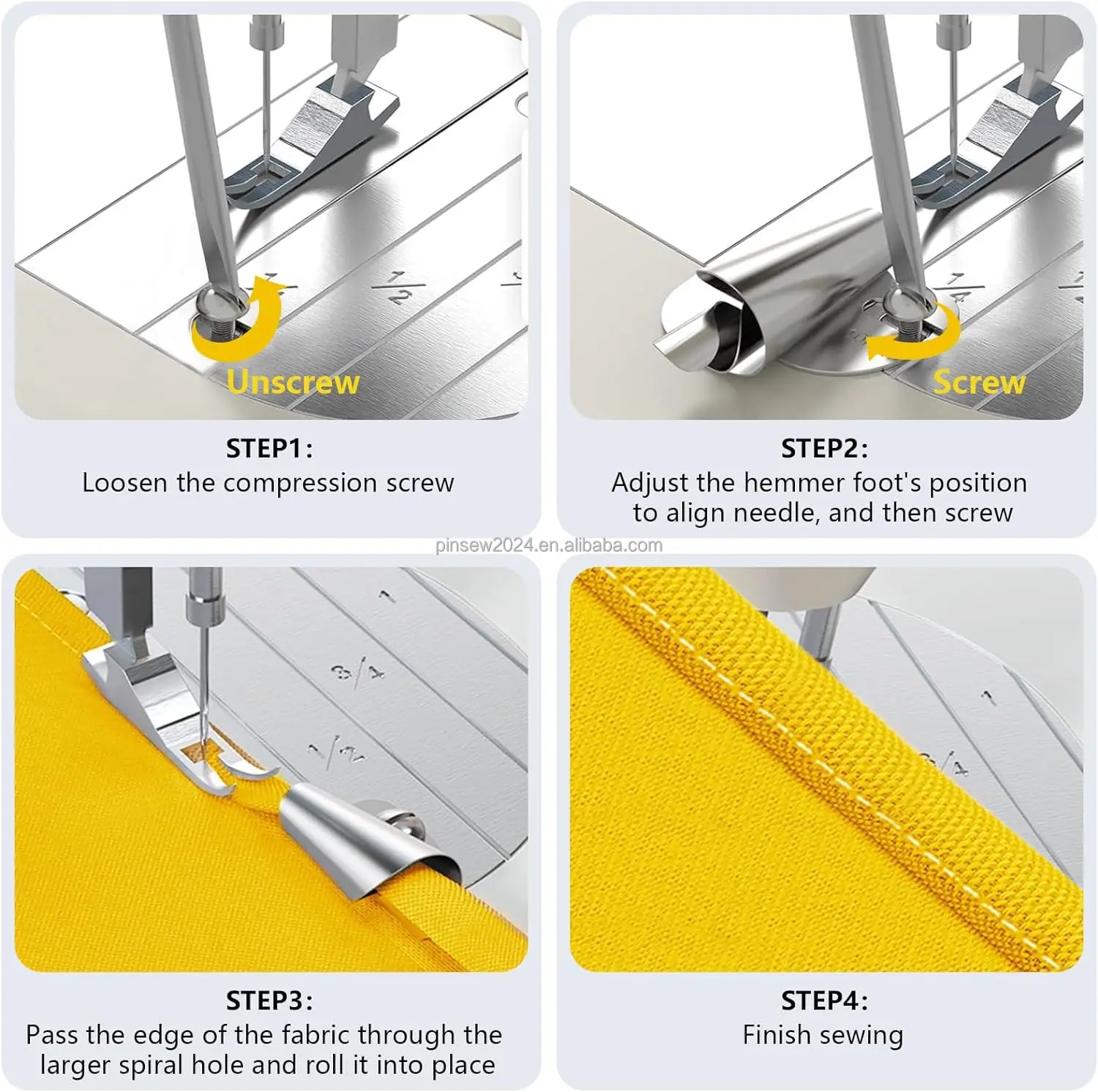 1/2

Unscrew

STEP1:
Loosen the compression screw

1/4

Screw

STEP2:
Adjust the hemmer foot's position to align needle, and then screw

pinsew2024.en.alibaba.com

1

3/4

1/2

STEP3:
Pass the edge of the fabric through the larger spiral hole and roll it into place

1

3/4

STEP4:
Finish sewing