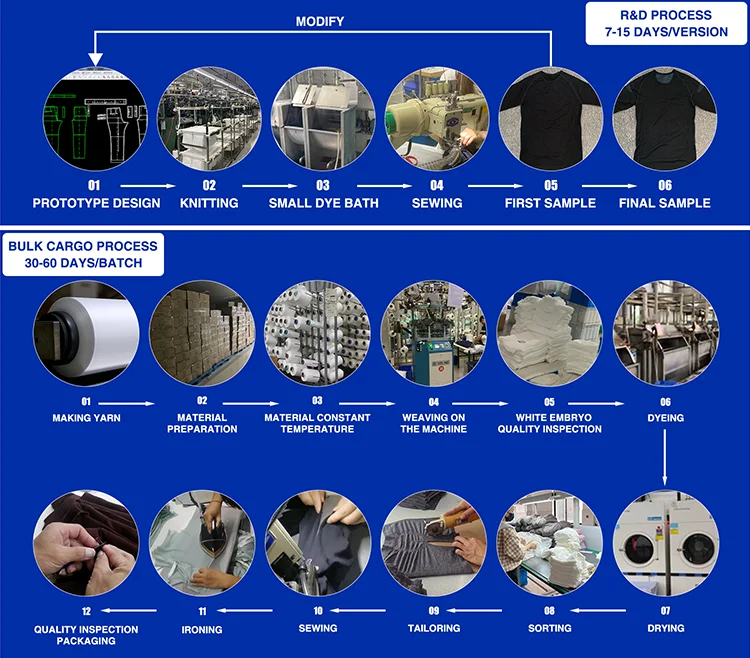 MODIFY

R&D PROCESS
7-15 DAYS/VERSION

01
PROTOTYPE DESIGN

02
KNITTING

03
SMALL DYE BATH

04
SEWING

05
FIRST SAMPLE

06
FINAL SAMPLE

BULK CARGO PROCESS
30-60 DAYS/BATCH

01
MAKING YARN

02
MATERIAL PREPARATION

03
MATERIAL CONSTANT TEMPERATURE

04
WEAVING ON THE MACHINE

05
WHITE EMBRYO QUALITY INSPECTION

06
DYEING

07
DRYING

08
SORTING

09
TAILORING

10
SEWING

11
IRONING

12
QUALITY INSPECTION PACKAGING