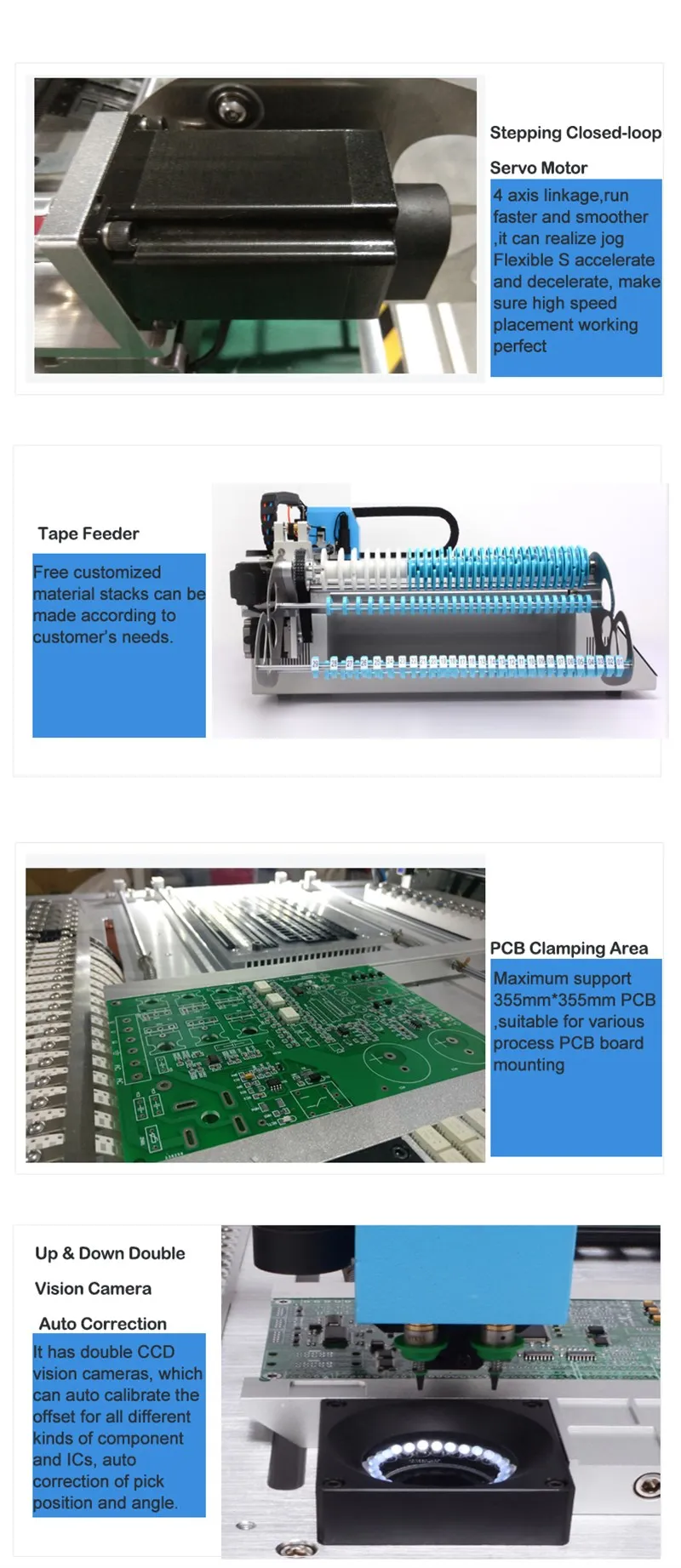 Stepping Closed-loop

Servo Motor

4 axis linkage,run faster and smoother ,it can realize jog Flexible S accelerate and decelerate, make sure high speed placement working perfect

Tape Feeder

Free customized material stacks can be made according to customer's needs.

PCB Clamping Area

Maximum support 355mm*355mm PCB ,suitable for various process PCB board mounting

Up & Down Double

Vision Camera

Auto Correction

It has double CCD vision cameras, which can auto calibrate the offset for all different kinds of component and ICs, auto correction of pick position and angle.