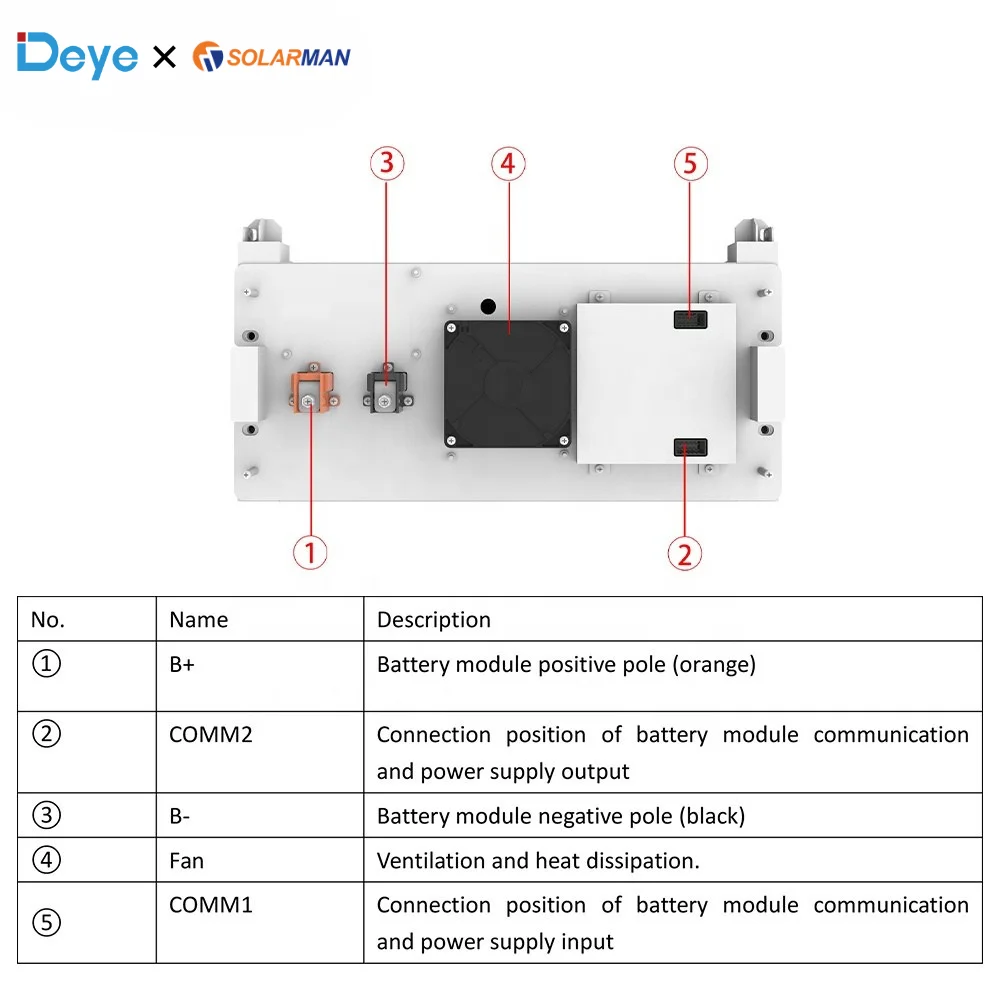 Deye × SOLARMAN

③ ④ ⑤

① ②

| No. | Name | Description |
|---|---|---|
| ① | B+ | Battery module positive pole (orange) |
| ② | COMM2 | Connection position of battery module communication and power supply output |
| ③ | B- | Battery module negative pole (black) |
| ④ | Fan | Ventilation and heat dissipation. |
| ⑤ | COMM1 | Connection position of battery module communication and power supply input |