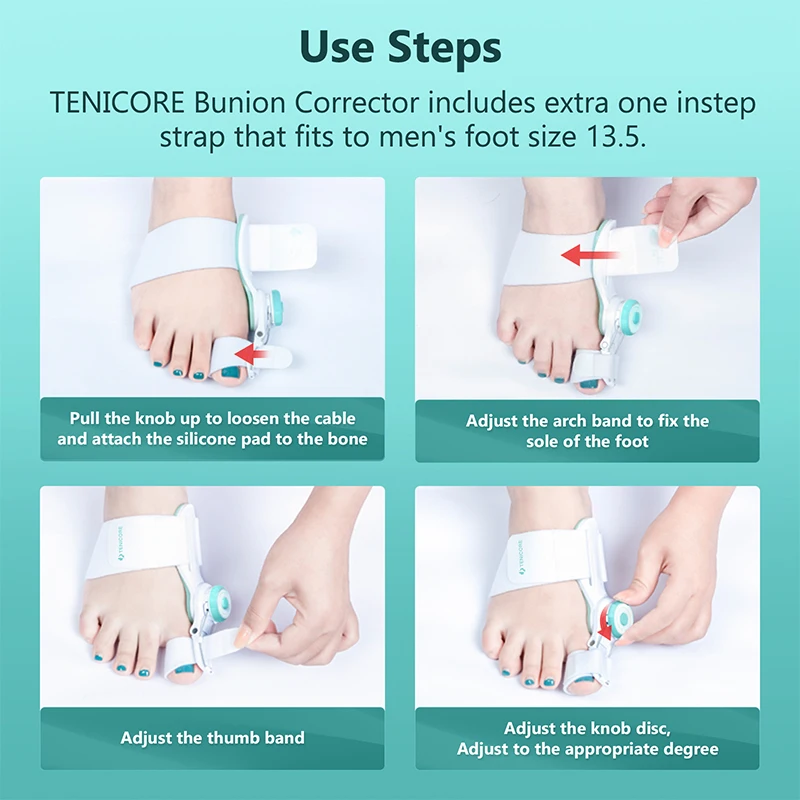 Use Steps

TENICORE Bunion Corrector includes extra one instep strap that fits to men's foot size 13.5.

Pull the knob up to loosen the cable and attach the silicone pad to the bone

Adjust the arch band to fix the sole of the foot

TENICORE

Adjust the thumb band

TENICORE

Adjust the knob disc, Adjust to the appropriate degree