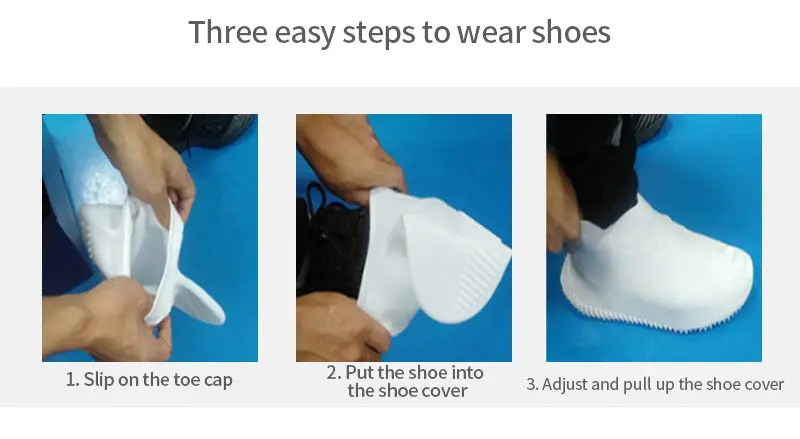 Three easy steps to wear shoes

1. Slip on the toe cap

2. Put the shoe into the shoe cover

3. Adjust and pull up the shoe cover