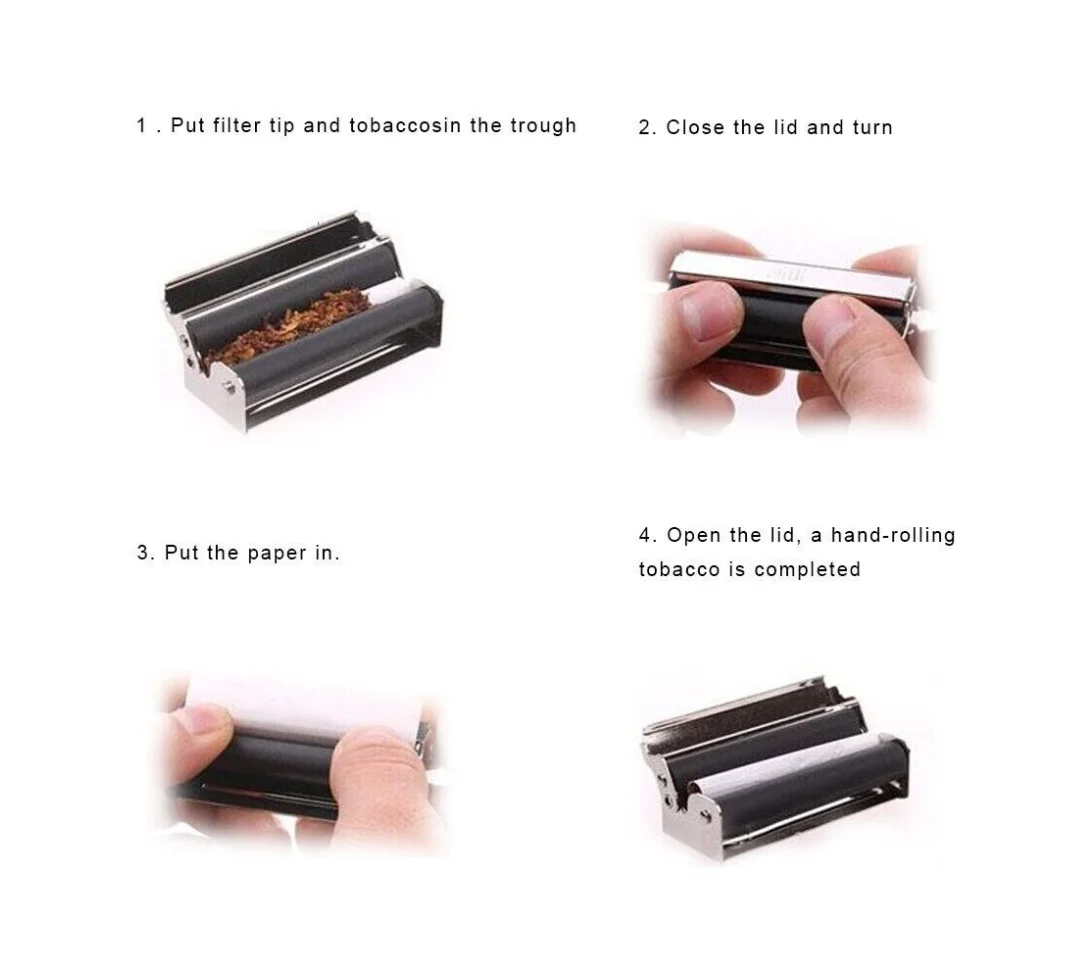 1 . Put filter tip and tobaccosin the trough

2. Close the lid and turn

3. Put the paper in.

4. Open the lid, a hand-rolling tobacco is completed